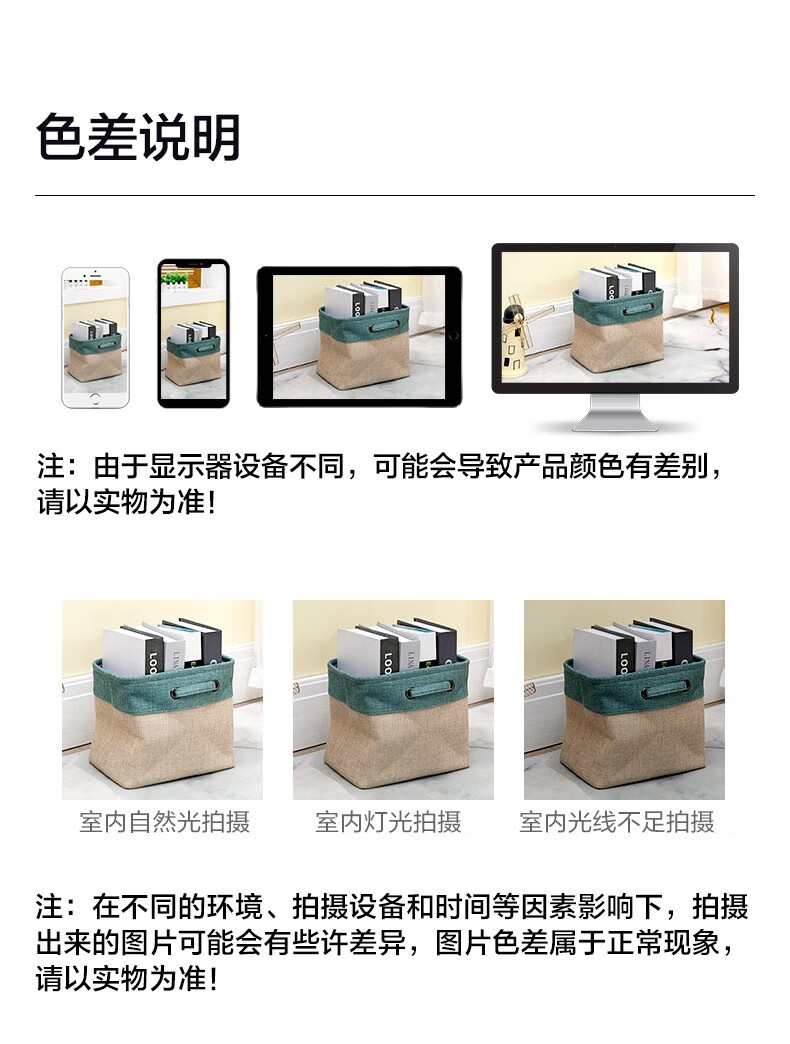 色差说明

注：由于显示器设备不同，可能会导致产品颜色有差别，请以实物为准！

室内自然光拍摄

室内灯光拍摄

室内光线不足拍摄

注：在不同的环境、拍摄设备和时间等因素影响下，拍摄出来的图片可能会有些许差异，图片色差属于正常现象，请以实物为准！