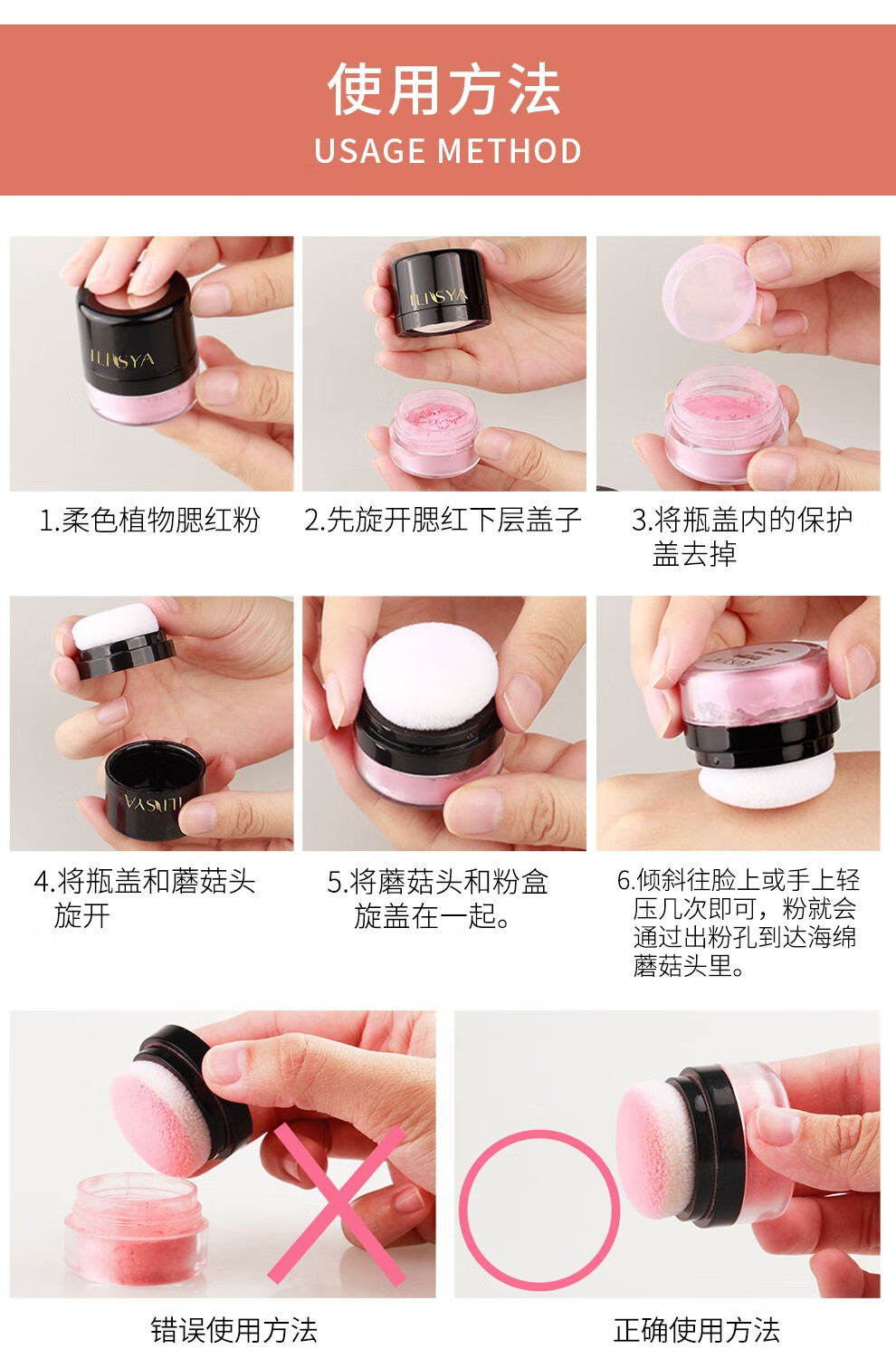 使用方法
USAGE METHOD

ILISYA

ILISYA

1.柔色植物腮红粉

2.先旋开腮红下层盖子

3.将瓶盖内的保护盖去掉

ILISYA

4.将瓶盖和蘑菇头旋开

5.将蘑菇头和粉盒旋盖在一起。

6.倾斜往脸上或手上轻压几次即可，粉就会通过出粉孔到达海绵蘑菇头里。

错误使用方法

正确使用方法