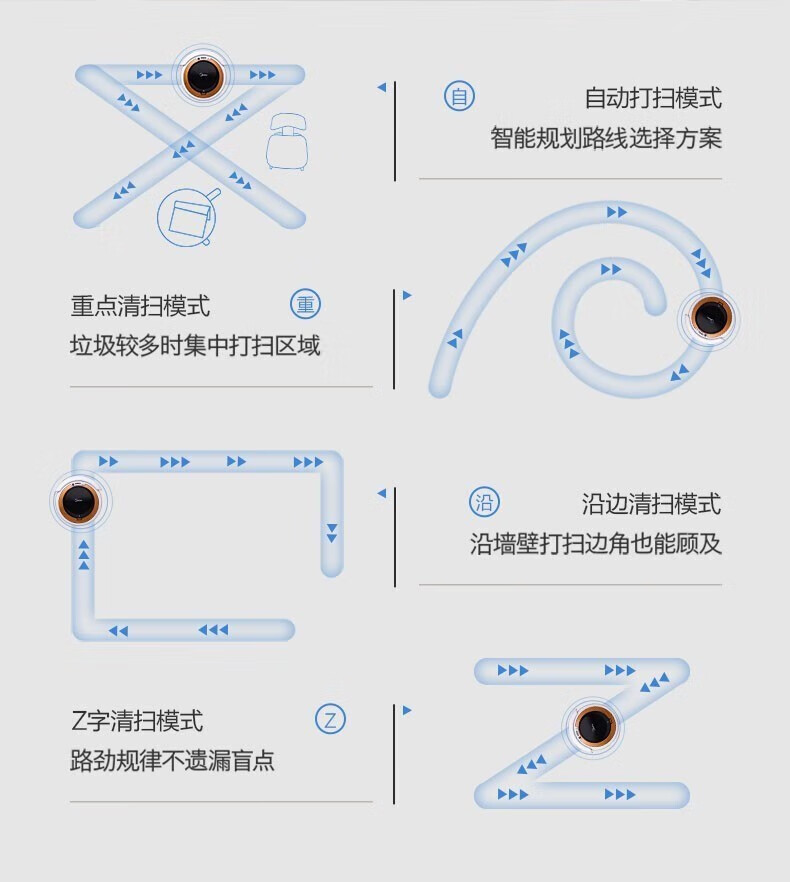 自

自动打扫模式

智能规划路线选择方案

重点清扫模式

重

垃圾较多时集中打扫区域

沿

沿边清扫模式

沿墙壁打扫边角也能顾及

Z字清扫模式

Z

路劲规律不遗漏盲点