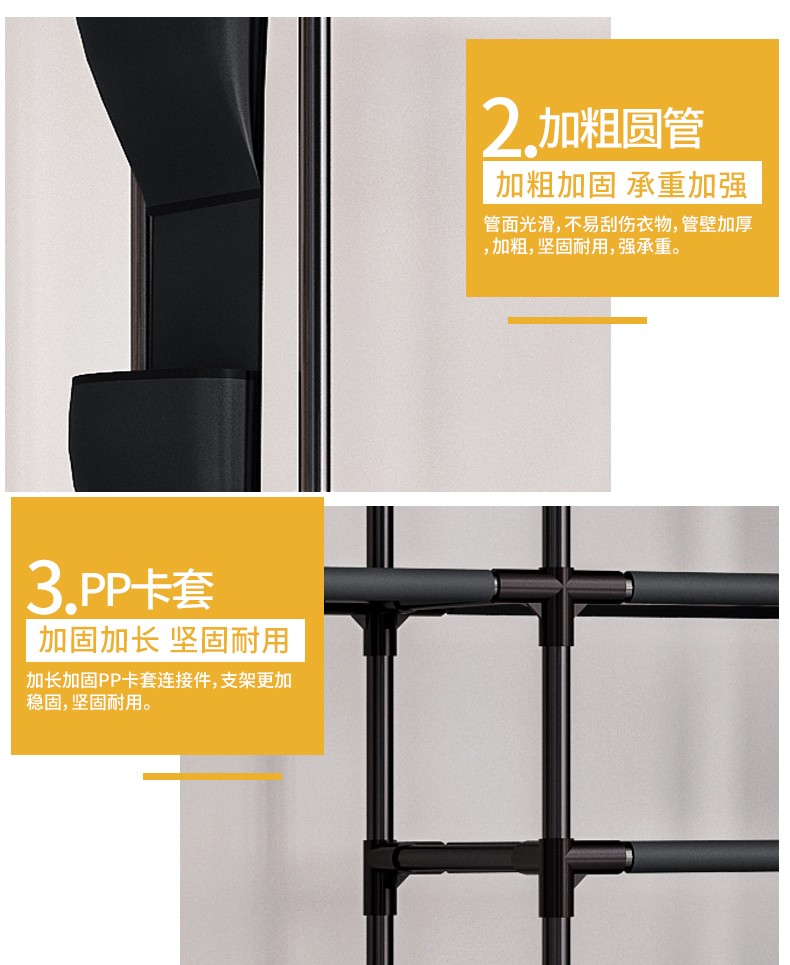 2.加粗圆管

加粗加固 承重加强

管面光滑，不易刮伤衣物，管壁加厚，加粗，坚固耐用，强承重。

3.PP卡套

加固加长 坚固耐用

加长加固PP卡套连接件，支架更加稳固，坚固耐用。