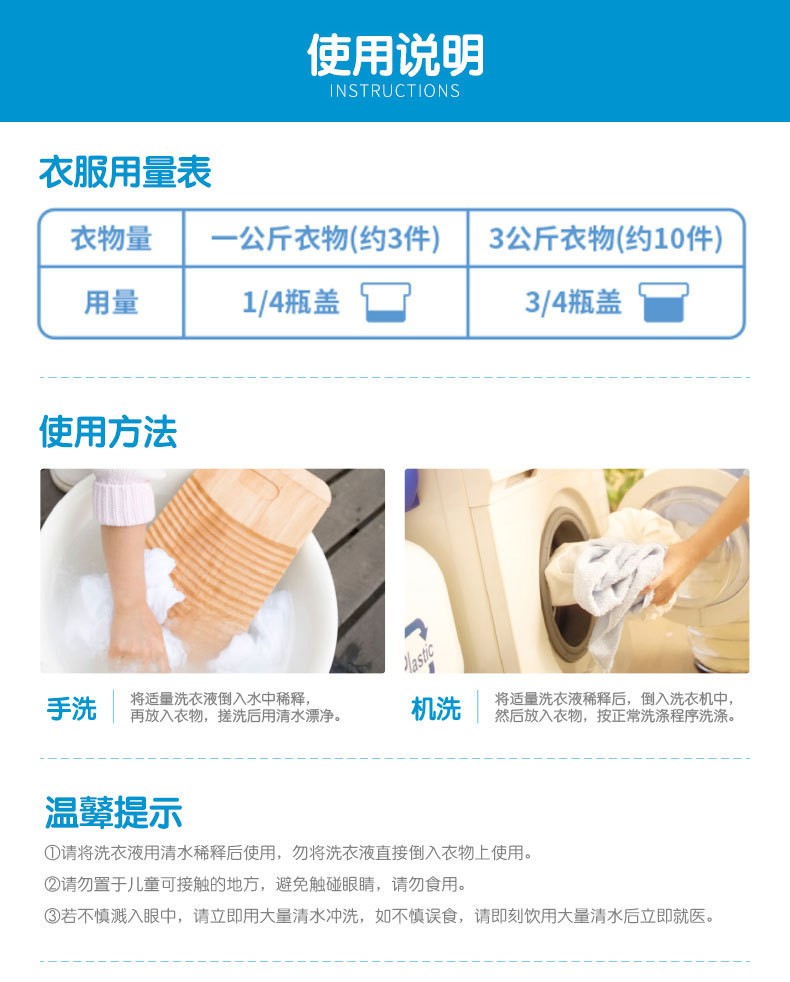 使用说明
INSTRUCTIONS

衣服用量表

| 衣物量 | 一公斤衣物(约3件) | 3公斤衣物(约10件) |
|---|---|---|
| 用量 | 1/4瓶盖 | 3/4瓶盖 |

使用方法

Plastic

手洗 将适量洗衣液倒入水中稀释，再放入衣物，搓洗后用清水漂净。

机洗 将适量洗衣液稀释后，倒入洗衣机中，然后放入衣物，按正常洗涤程序洗涤。

温馨提示

①请将洗衣液用清水稀释后使用，勿将洗衣液直接倒入衣物上使用。

②请勿置于儿童可接触的地方，避免触碰眼睛，请勿食用。

③若不慎溅入眼中，请立即用大量清水冲洗，如不慎误食，请即刻饮用大量清水后立即就医。