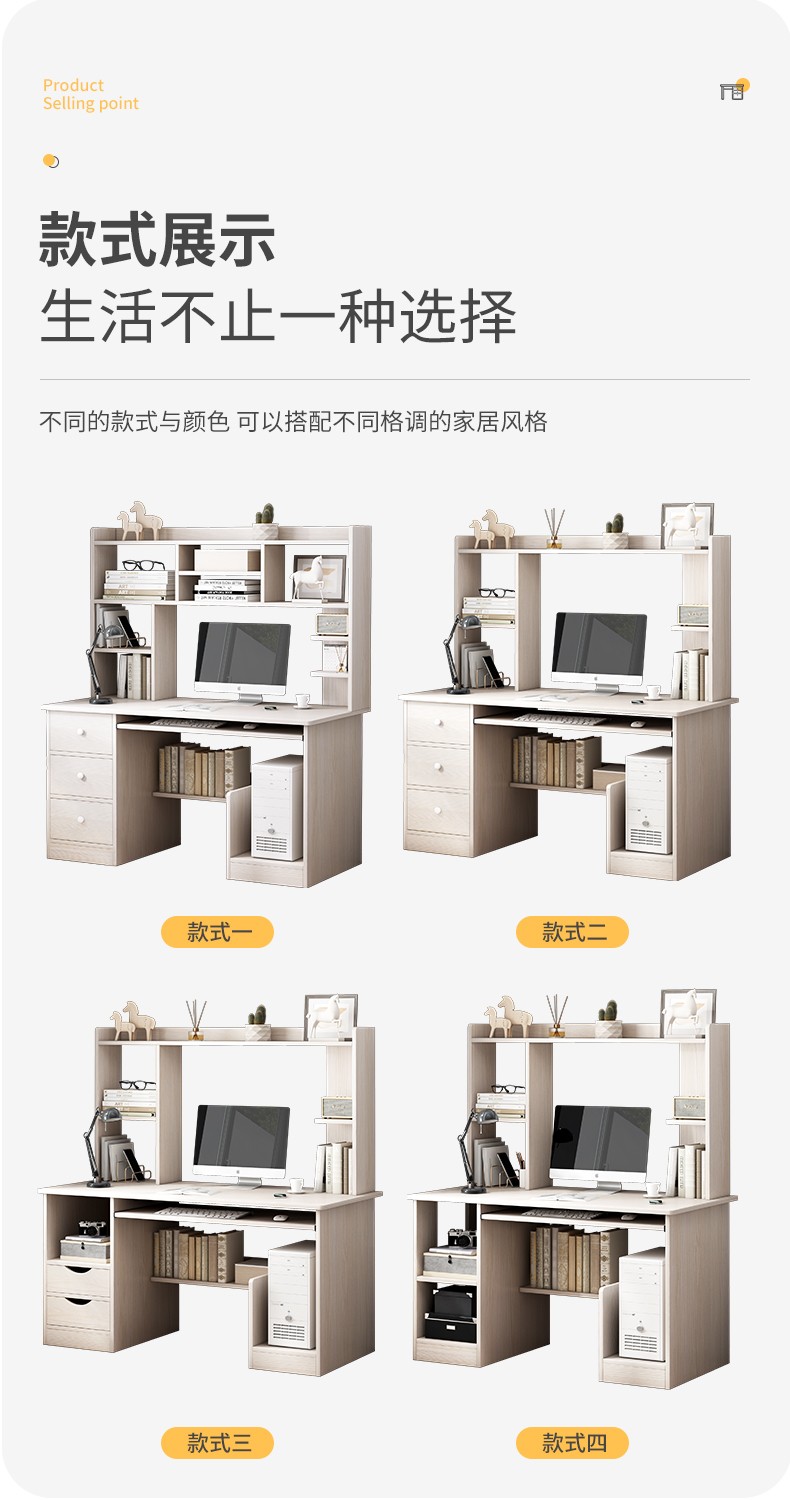 Product
Selling point

款式展示
生活不止一种选择

不同的款式与颜色 可以搭配不同格调的家居风格

款式一

款式二

款式三

款式四