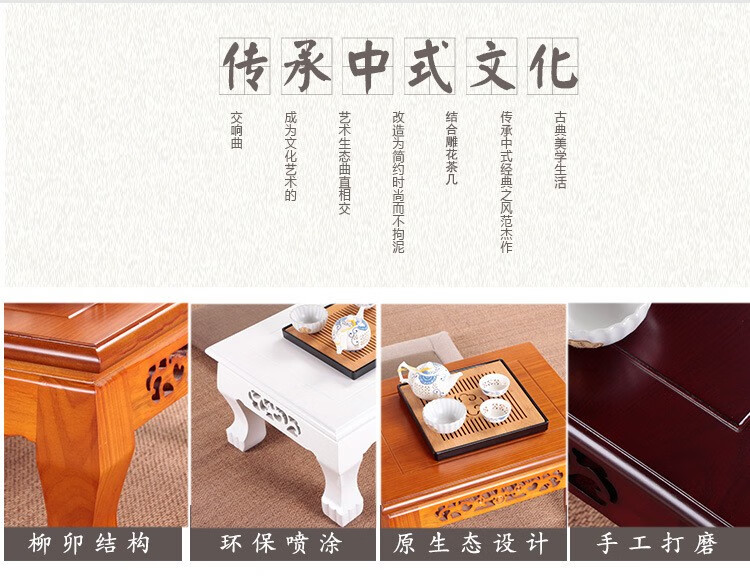 传承中式文化

古典美学生活

传承中式经典之风范杰作

结合雕花茶几

改造为简约时尚而不拘泥

艺术生态曲直相交

成为文化艺术的

交响曲

柳卯结构

环保喷涂

原生态设计

手工打磨