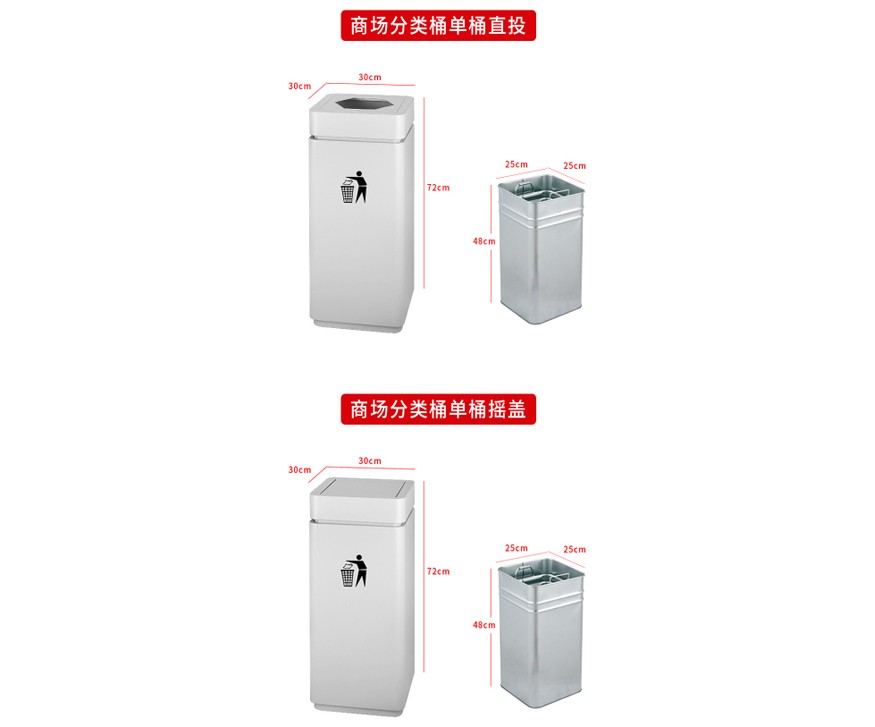 商场分类桶单桶直投

30cm
30cm
72cm

25cm
25cm
48cm

商场分类桶单桶摇盖

30cm
30cm
72cm

25cm
25cm
48cm