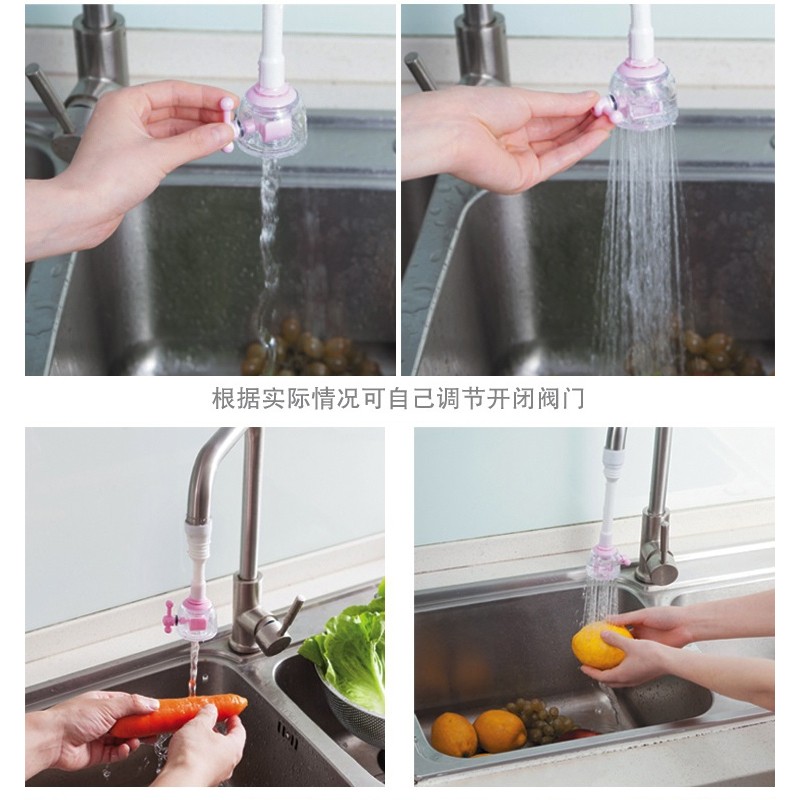 根据实际情况可自己调节开闭阀门