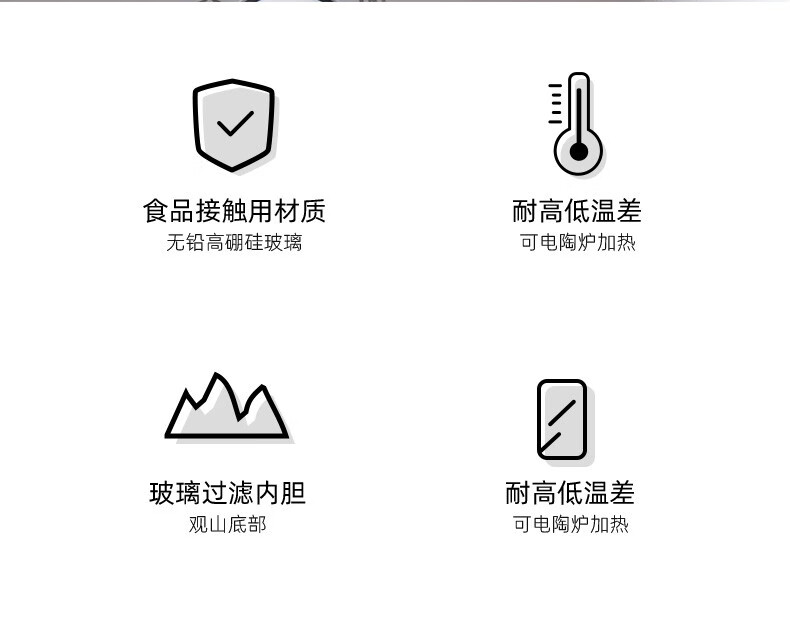 食品接触用材质
无铅高硼硅玻璃

耐高低温差
可电陶炉加热

玻璃过滤内胆
观山底部

耐高低温差
可电陶炉加热