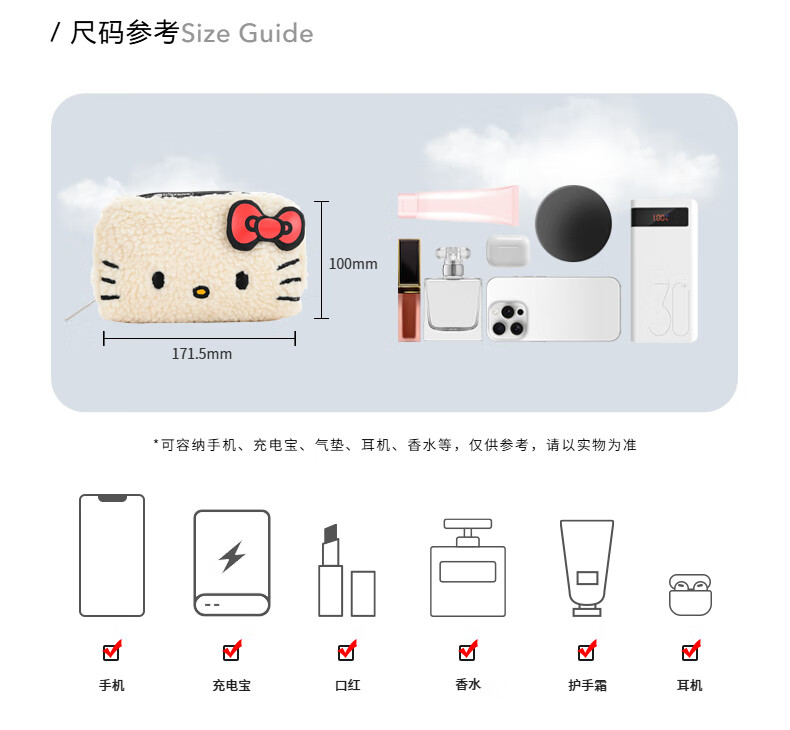 / 尺码参考Size Guide

100mm

171.5mm

100%

30

*可容纳手机、充电宝、气垫、耳机、香水等，仅供参考，请以实物为准

手机

充电宝

口红

香水

护手霜

耳机