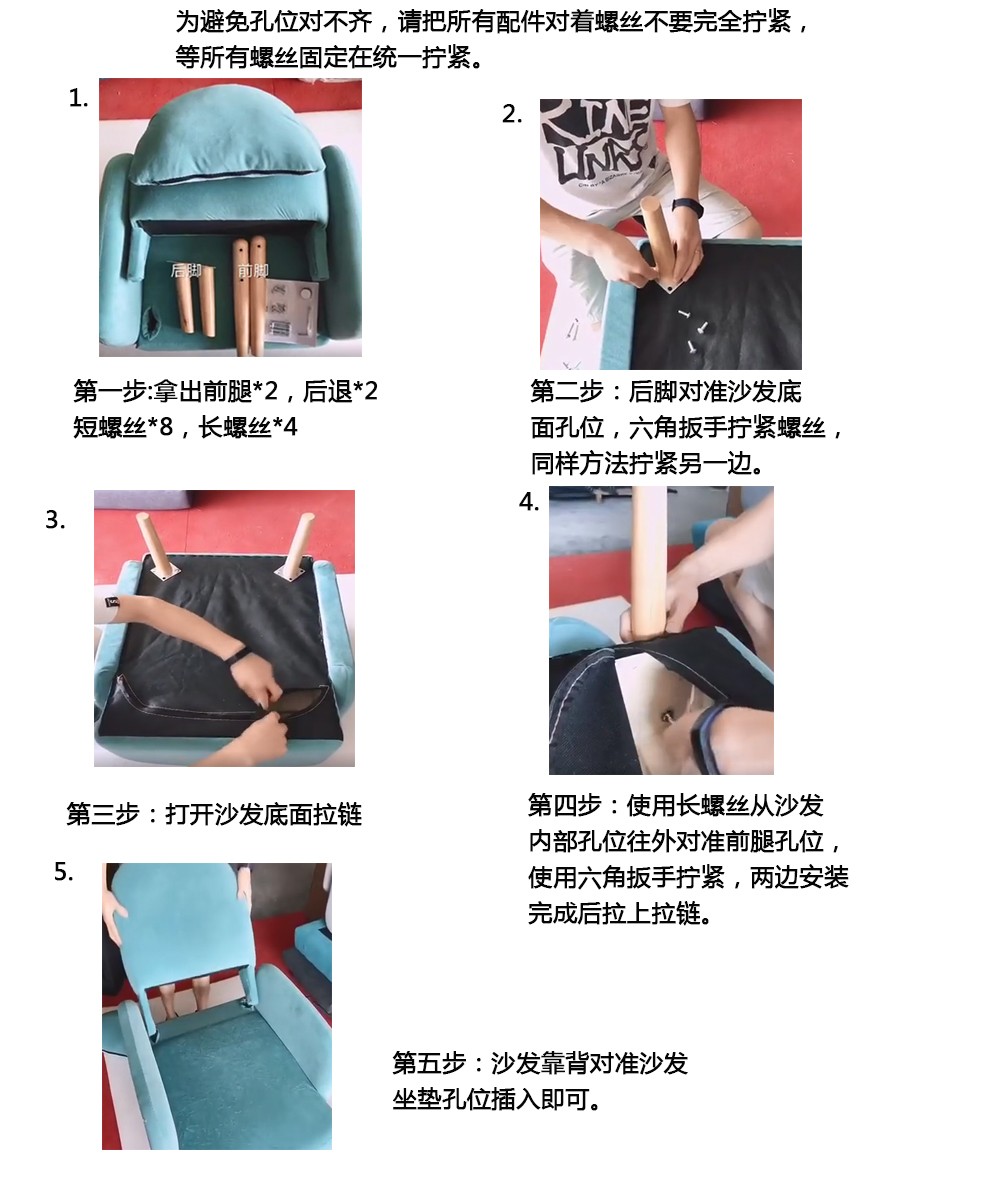 为避免孔位对不齐，请把所有配件对着螺丝不要完全拧紧，等所有螺丝固定在统一拧紧。

1.

后脚 前脚

第一步:拿出前腿*2，后退*2 短螺丝*8，长螺丝*4

2.

第二步：后脚对准沙发底面孔位，六角扳手拧紧螺丝，同样方法拧紧另一边。

3.

第三步：打开沙发底面拉链

4.

第四步：使用长螺丝从沙发内部孔位往外对准前腿孔位，使用六角扳手拧紧，两边安装完成后拉上拉链。

5.

第五步：沙发靠背对准沙发坐垫孔位插入即可。