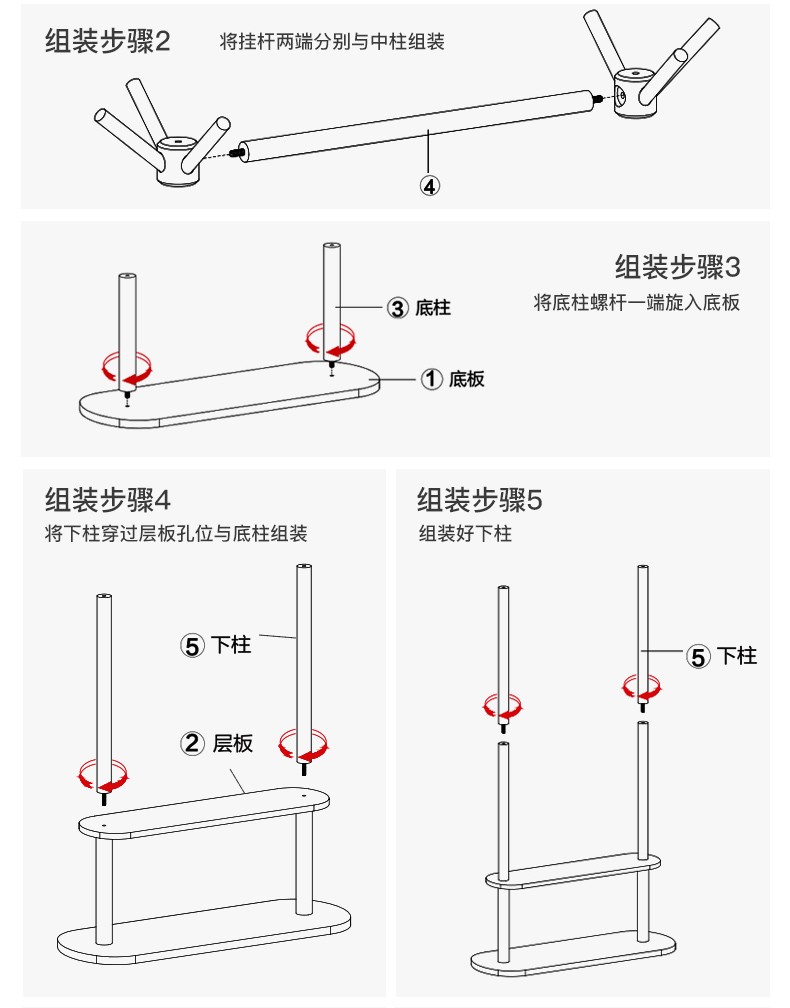 组装步骤2 将挂杆两端分别与中柱组装

④

组装步骤3
将底柱螺杆一端旋入底板

③ 底柱

① 底板

组装步骤4
将下柱穿过层板孔位与底柱组装

⑤ 下柱

② 层板

组装步骤5
组装好下柱

⑤ 下柱