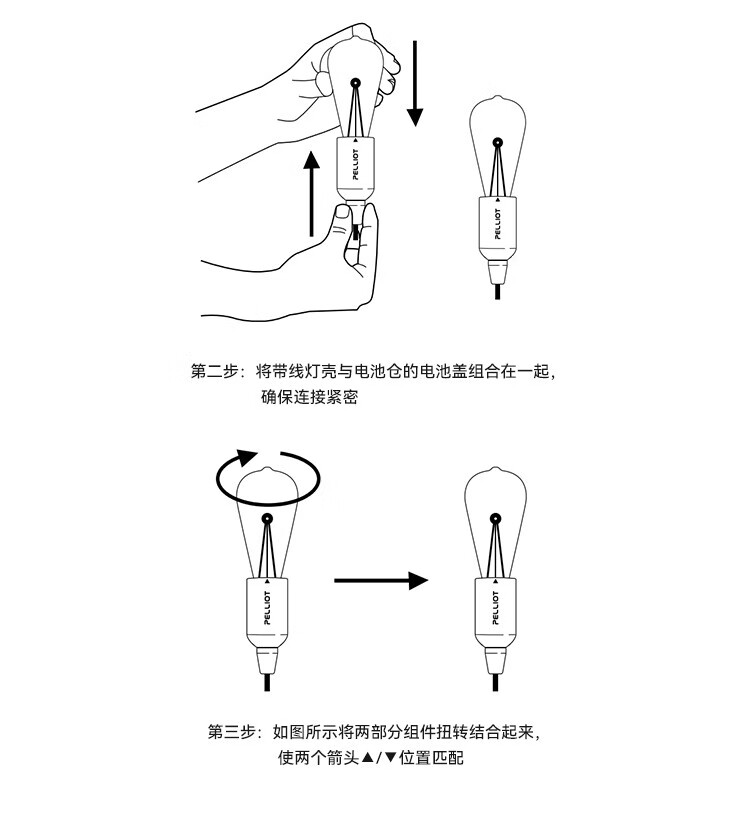 PELLIOT

PELLIOT

第二步：将带线灯壳与电池仓的电池盖组合在一起，确保连接紧密

PELLIOT

PELLIOT

第三步：如图所示将两部分组件扭转结合起来，使两个箭头▲/▼位置匹配