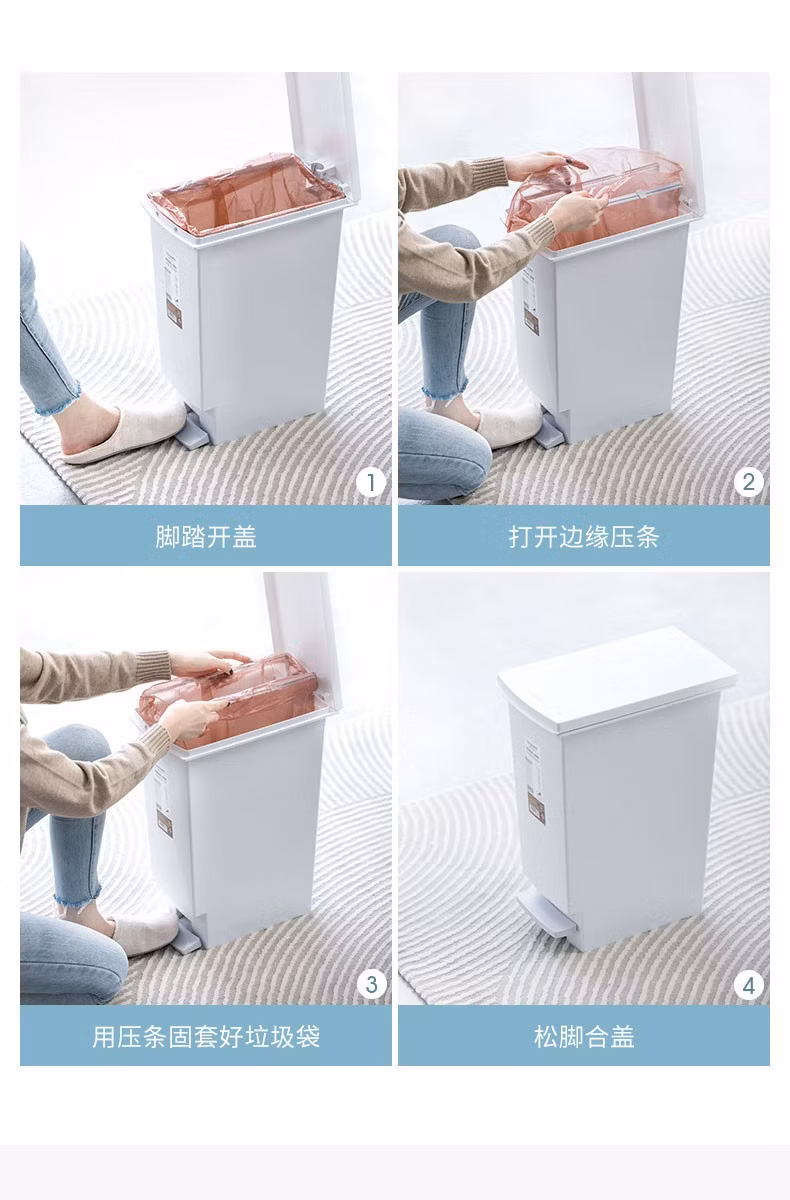 1
脚踏开盖

2
打开边缘压条

3
用压条固套好垃圾袋

4
松脚合盖