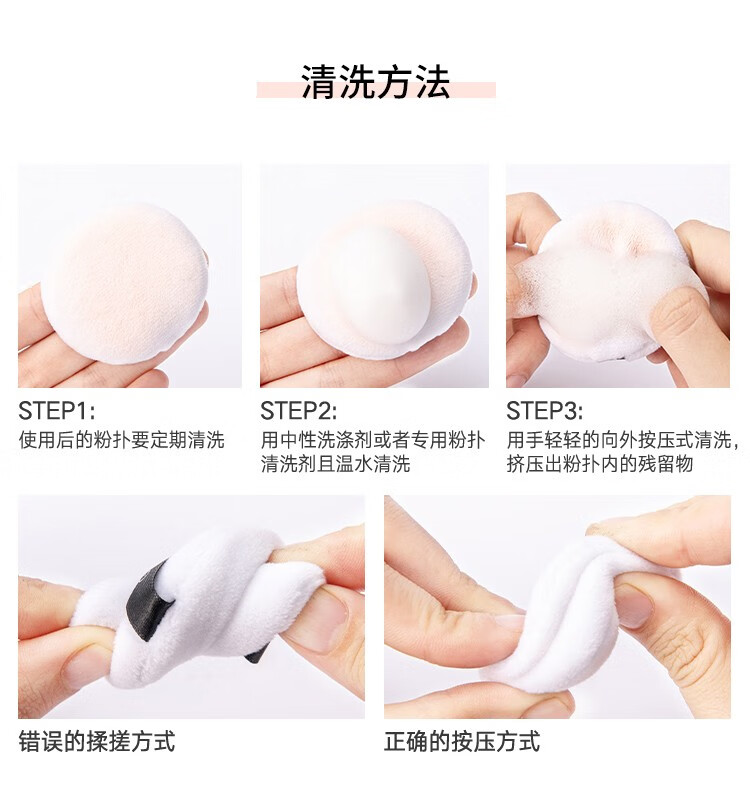 清洗方法

STEP1:
使用后的粉扑要定期清洗

STEP2:
用中性洗涤剂或者专用粉扑清洗剂且温水清洗

STEP3:
用手轻轻的向外按压式清洗，挤压出粉扑内的残留物

错误的揉搓方式

正确的按压方式