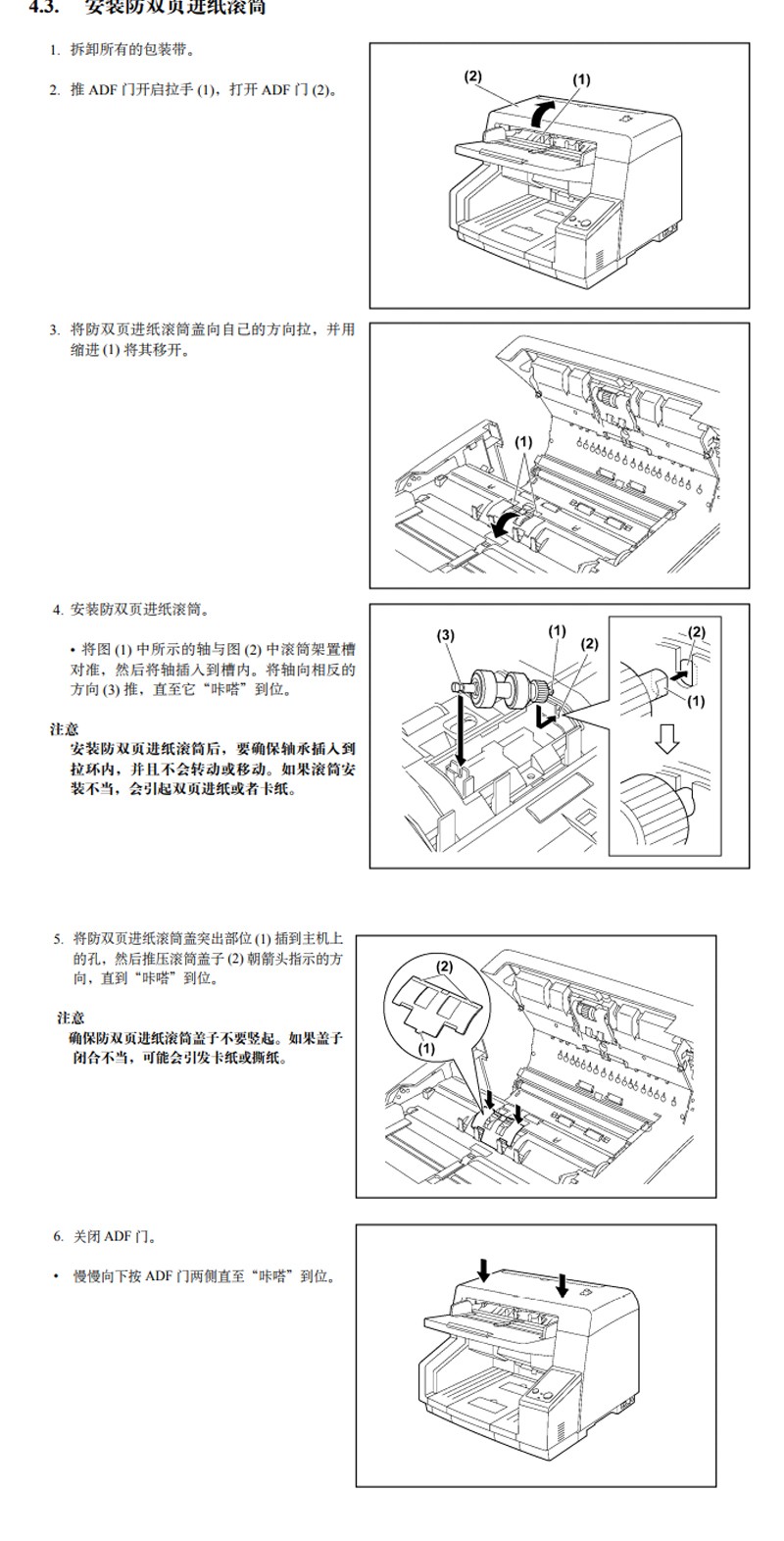 4.3. 安装防双页进纸滚筒

1. 拆卸所有的包装带。

2. 推 ADF 门开启拉手 (1)，打开 ADF 门 (2)。

(2)
(1)

3. 将防双页进纸滚筒盖向自己的方向拉，并用缩进 (1) 将其移开。

(1)

4. 安装防双页进纸滚筒。

• 将图 (1) 中所示的轴与图 (2) 中滚筒架置槽对准，然后将轴插入到槽内。将轴向相反的方向 (3) 推，直至它“咔嗒”到位。

注意
安装防双页进纸滚筒后，要确保轴承插入到拉环内，并且不会转动或移动。如果滚筒安装不当，会引起双页进纸或者卡纸。

(3)
(1)
(2)
(2)
(1)

5. 将防双页进纸滚筒盖突出部位 (1) 插到主机上的孔，然后推压滚筒盖子 (2) 朝箭头指示的方向，直到“咔嗒”到位。

注意
确保防双页进纸滚筒盖子不要竖起。如果盖子闭合不当，可能会引发卡纸或撕纸。

(2)
(1)

6. 关闭 ADF 门。

• 慢慢向下按 ADF 门两侧直至“咔嗒”到位。