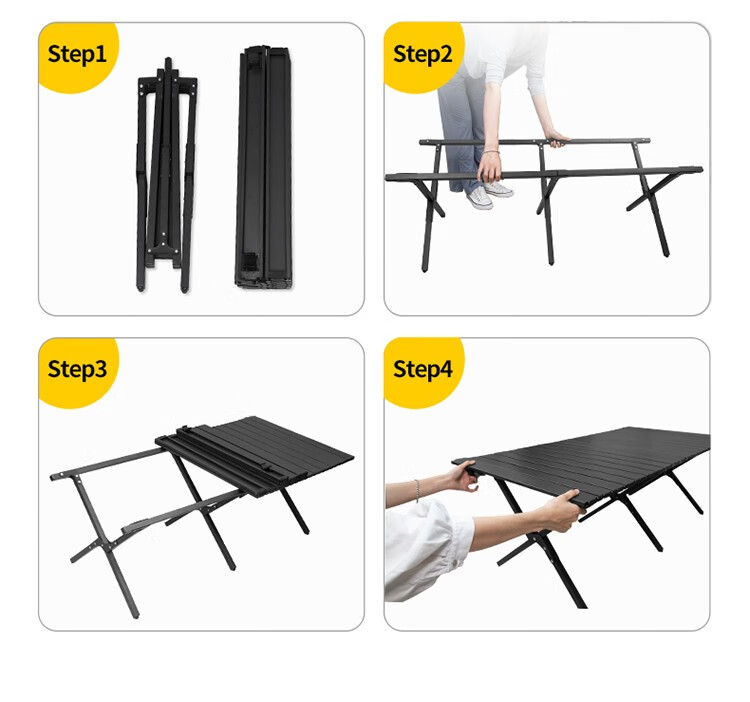 Step1

Step2

Step3

Step4