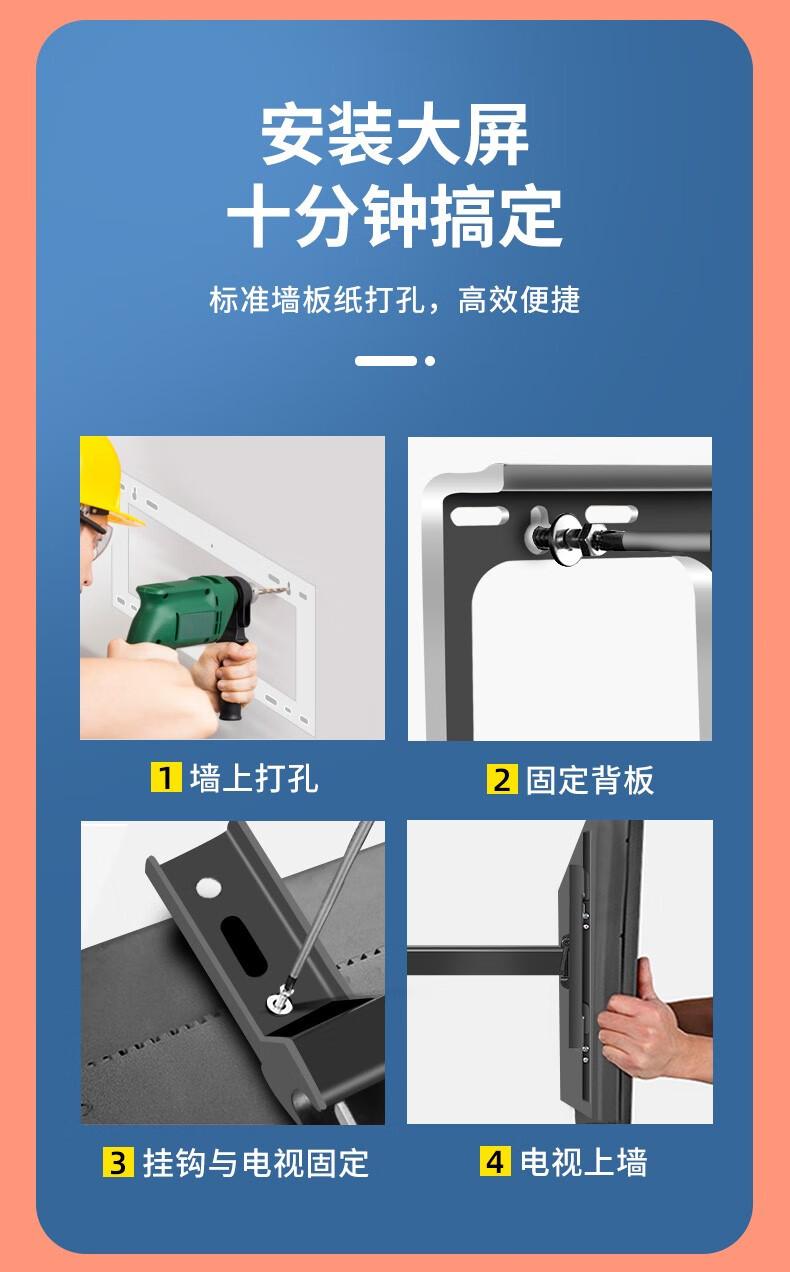 安装大屏
十分钟搞定

标准墙板纸打孔，高效便捷

1 墙上打孔

2 固定背板

3 挂钩与电视固定

4 电视上墙