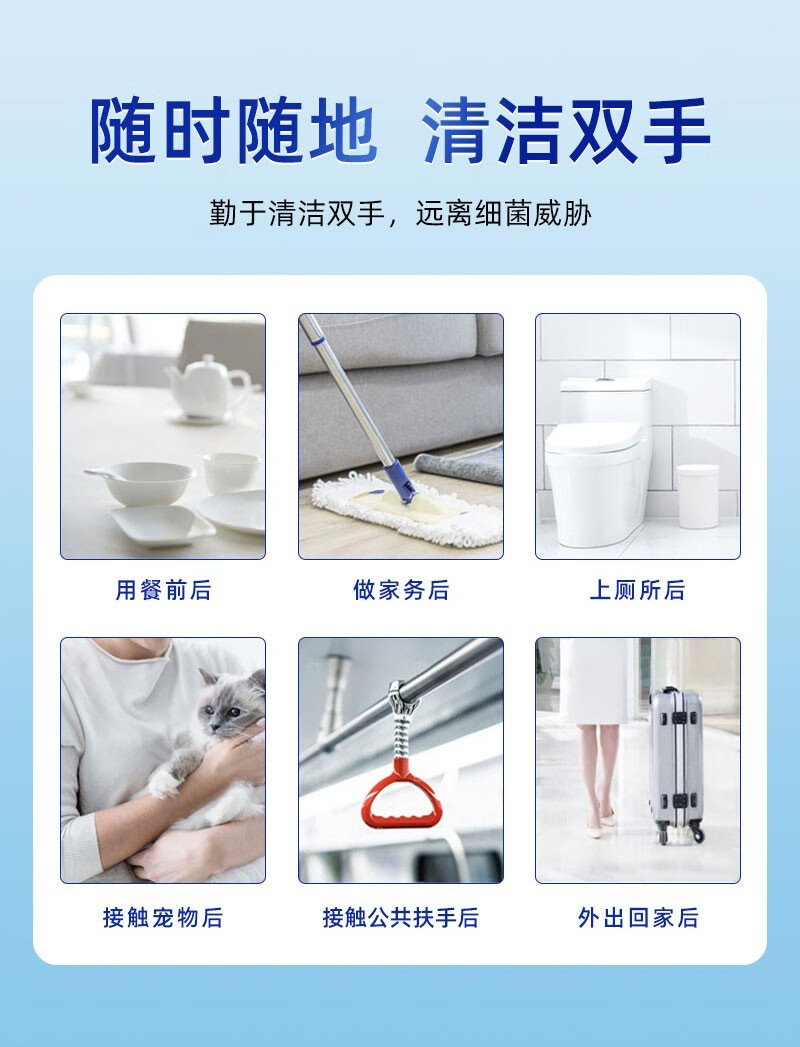 随时随地 清洁双手

勤于清洁双手，远离细菌威胁

用餐前后

做家务后

上厕所后

接触宠物后

接触公共扶手后

外出回家后