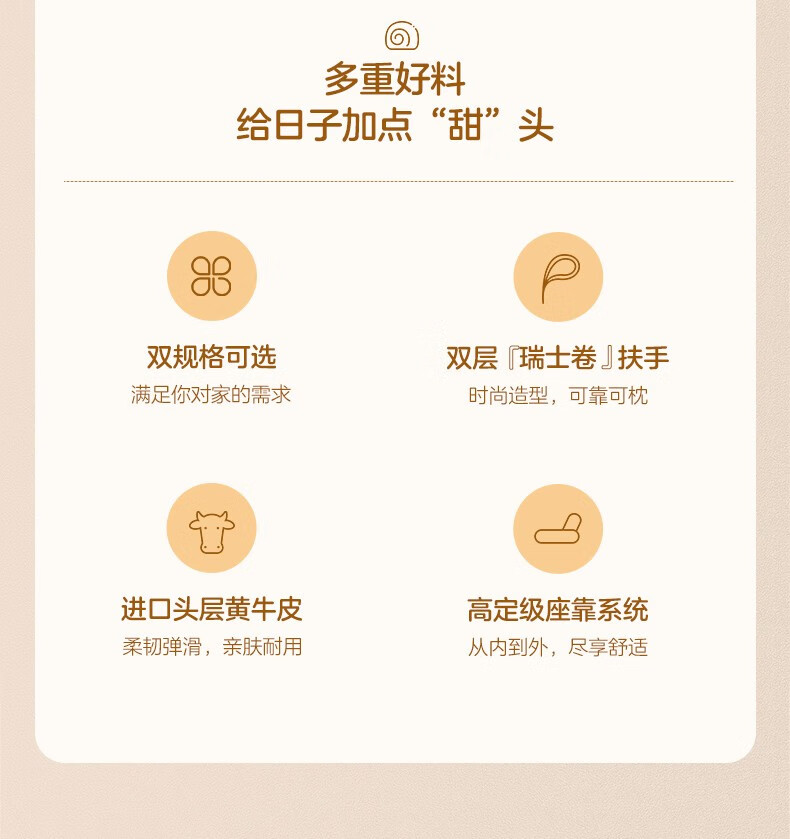 多重好料
给日子加点“甜”头

双规格可选
满足你对家的需求

双层『瑞士卷』扶手
时尚造型，可靠可枕

进口头层黄牛皮
柔韧弹滑，亲肤耐用

高定级座靠系统
从内到外，尽享舒适