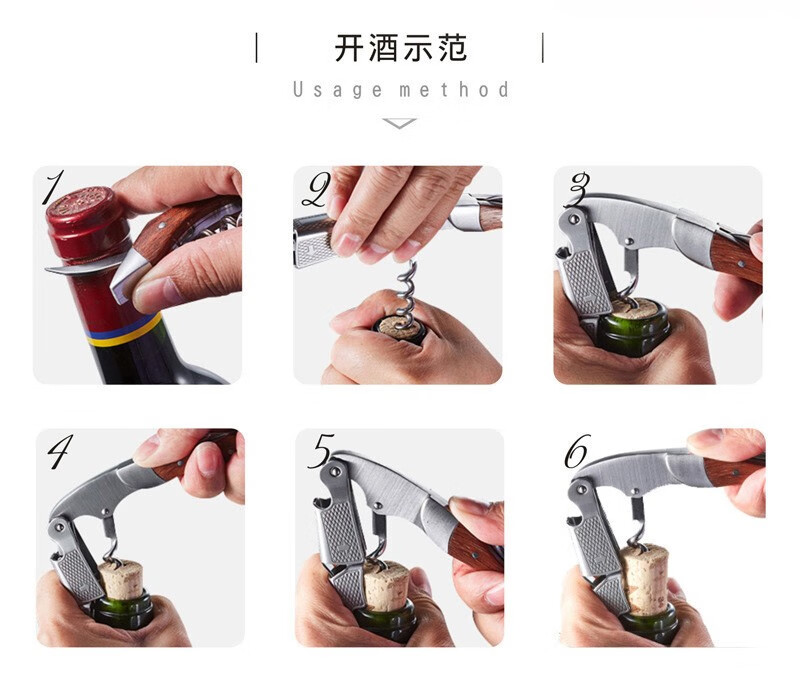 开酒示范
Usage method

1

2

3

4

5

6