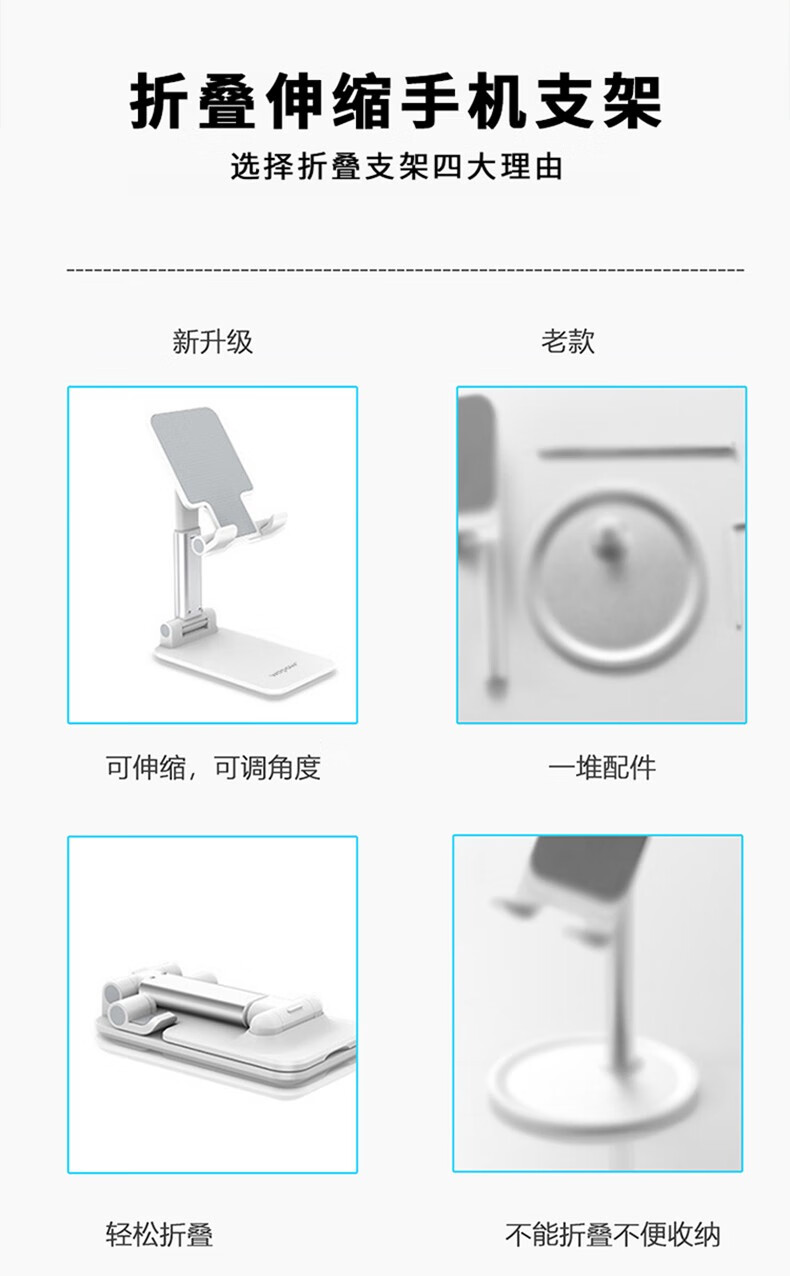 折叠伸缩手机支架

选择折叠支架四大理由

新升级

老款

可伸缩，可调角度

一堆配件

轻松折叠

不能折叠不便收纳