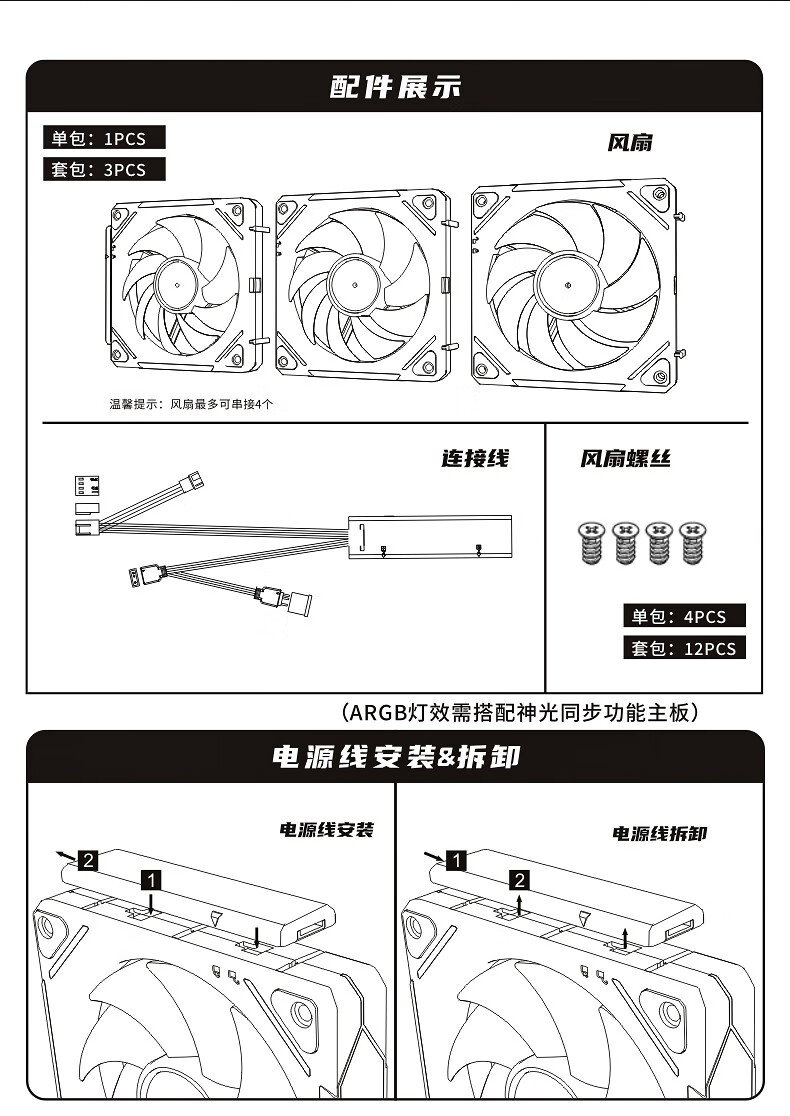 配件展示

单包：1PCS
套包：3PCS

风扇

温馨提示：风扇最多可串接4个

连接线

风扇螺丝

单包：4PCS
套包：12PCS

(ARGB灯效需搭配神光同步功能主板)

电源线安装&拆卸

电源线安装

2
1

电源线拆卸

1
2