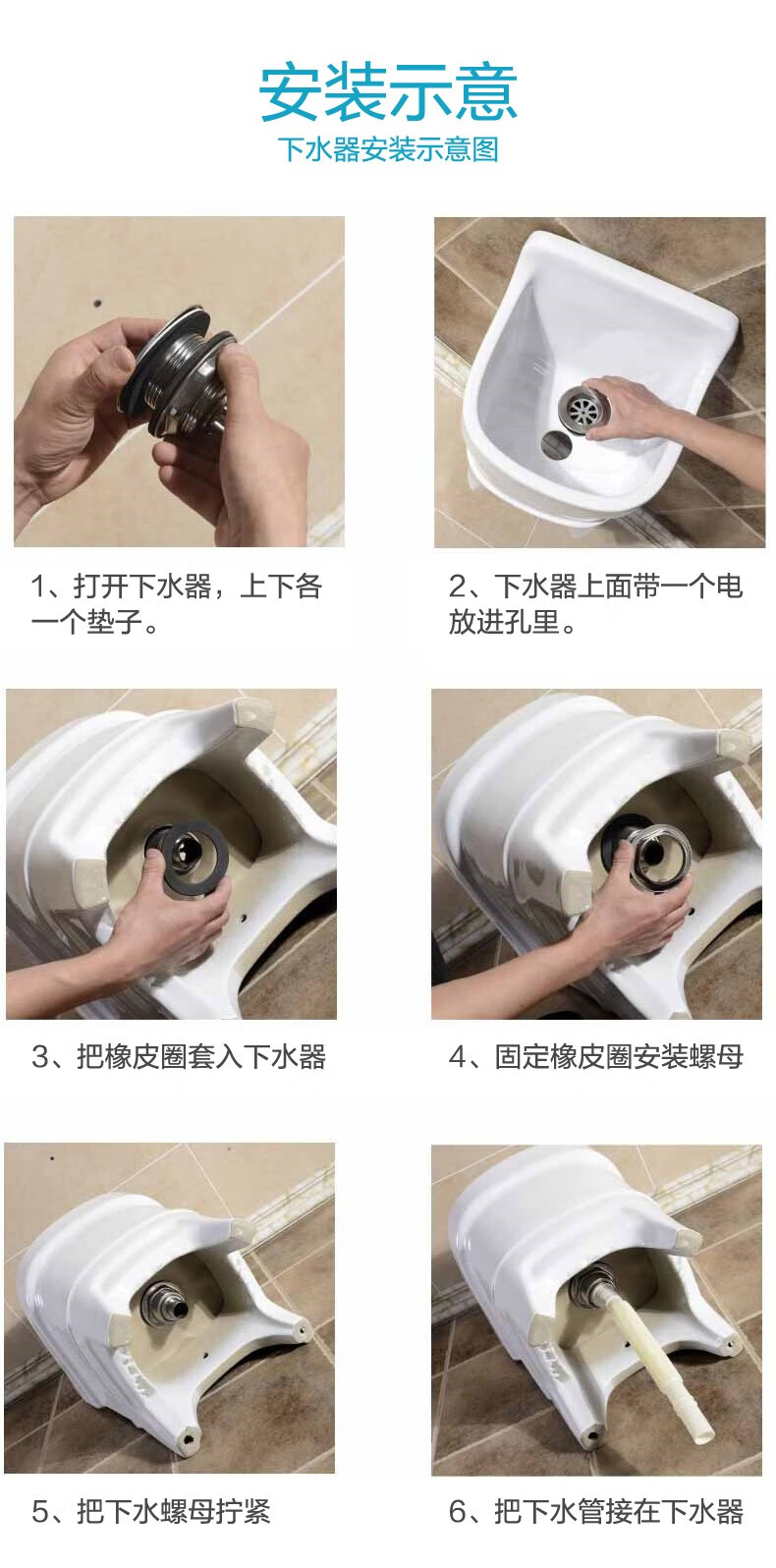 安装示意
下水器安装示意图

1、打开下水器，上下各一个垫子。

2、下水器上面带一个电放进孔里。

3、把橡皮圈套入下水器

4、固定橡皮圈安装螺母

5、把下水螺母拧紧

6、把下水管接在下水器