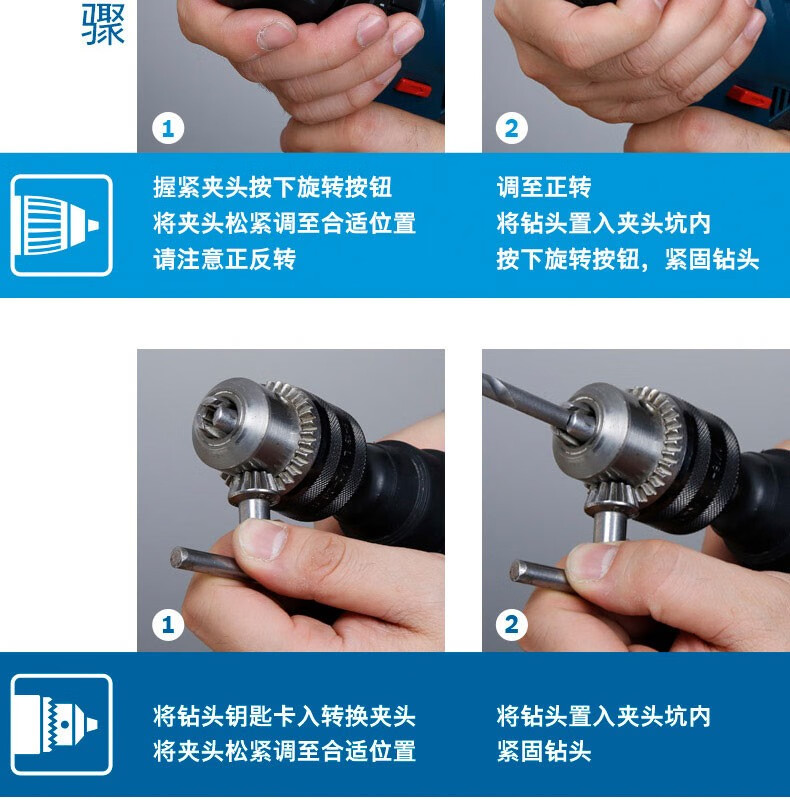 骤

1

2

握紧夹头按下旋转按钮
将夹头松紧调至合适位置
请注意正反转

调至正转
将钻头置入夹头坑内
按下旋转按钮，紧固钻头

1

2

将钻头钥匙卡入转换夹头
将夹头松紧调至合适位置

将钻头置入夹头坑内
紧固钻头