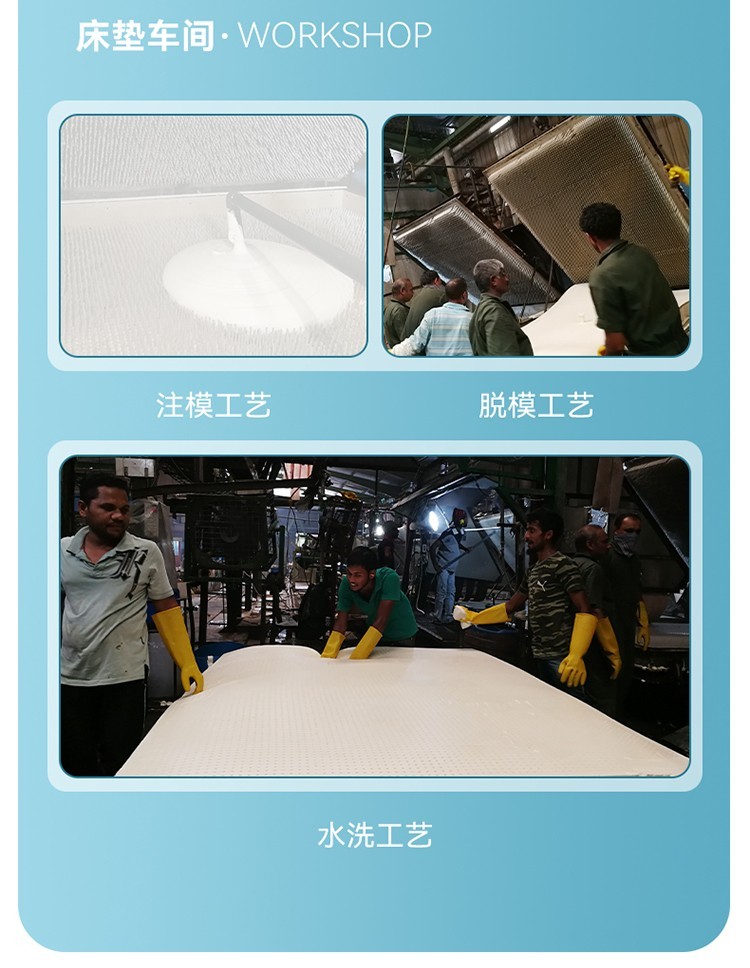 床垫车间 · WORKSHOP

注模工艺

脱模工艺

水洗工艺