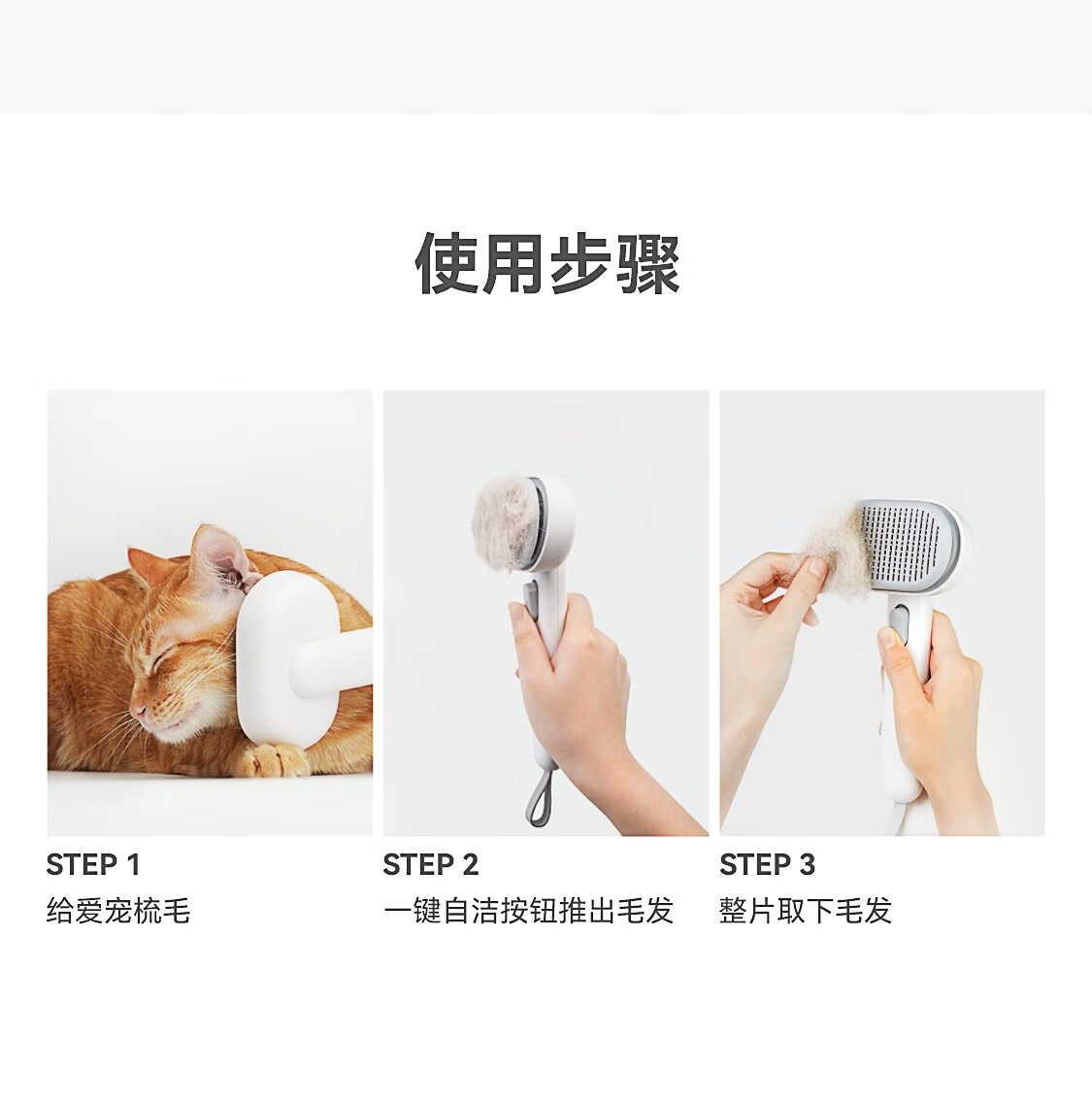 使用步骤

STEP 1
给爱宠梳毛

STEP 2
一键自洁按钮推出毛发

STEP 3
整片取下毛发