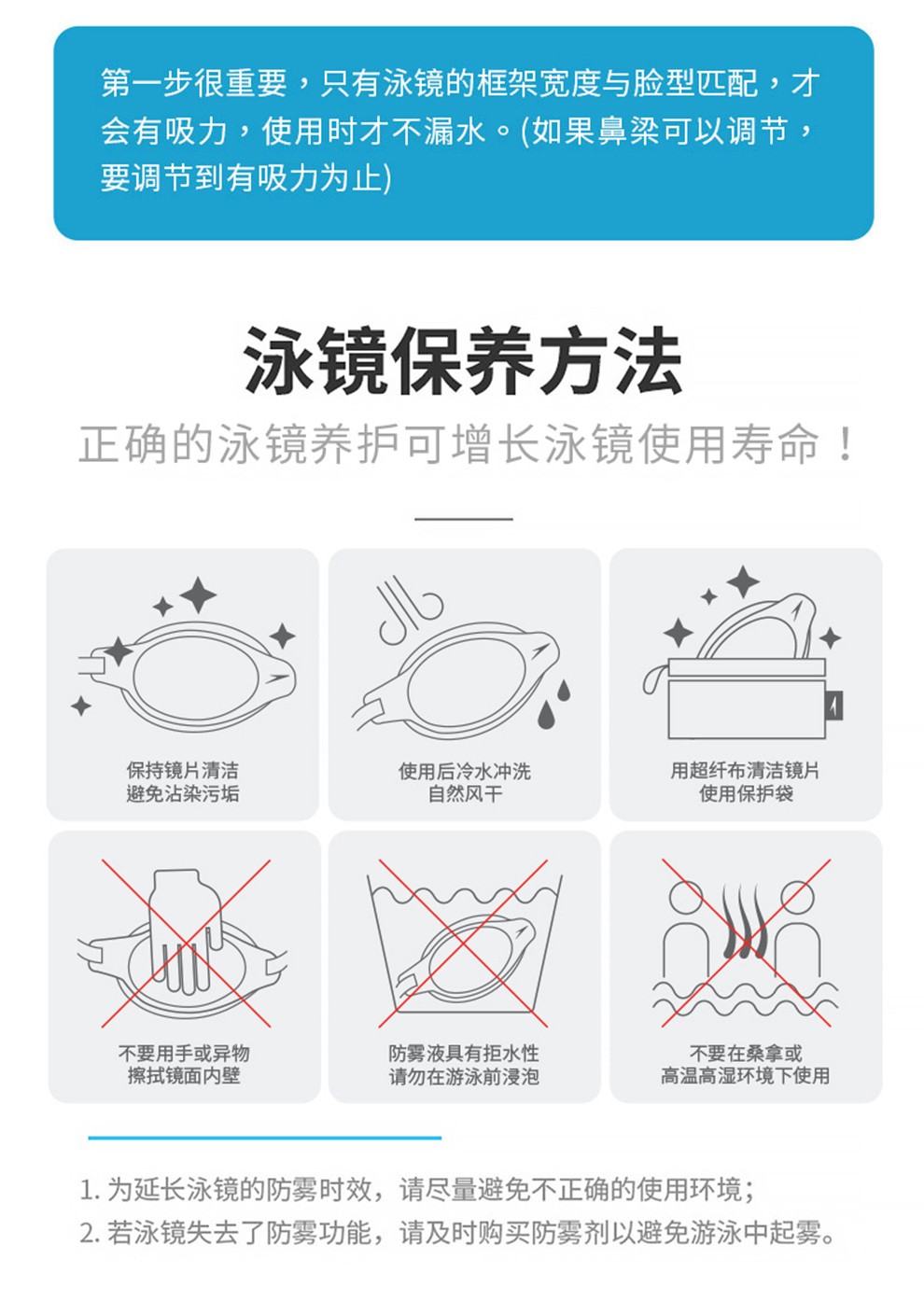 第一步很重要，只有泳镜的框架宽度与脸型匹配，才会有吸力，使用时才不漏水。(如果鼻梁可以调节，要调节到有吸力为止)

泳镜保养方法

正确的泳镜养护可增长泳镜使用寿命！

保持镜片清洁
避免沾染污垢

使用后冷水冲洗
自然风干

用超纤布清洁镜片
使用保护袋

不要用手或异物
擦拭镜面内壁

防雾液具有拒水性
请勿在游泳前浸泡

不要在桑拿或
高温高湿环境下使用

1. 为延长泳镜的防雾时效，请尽量避免不正确的使用环境；
2. 若泳镜失去了防雾功能，请及时购买防雾剂以避免游泳中起雾。