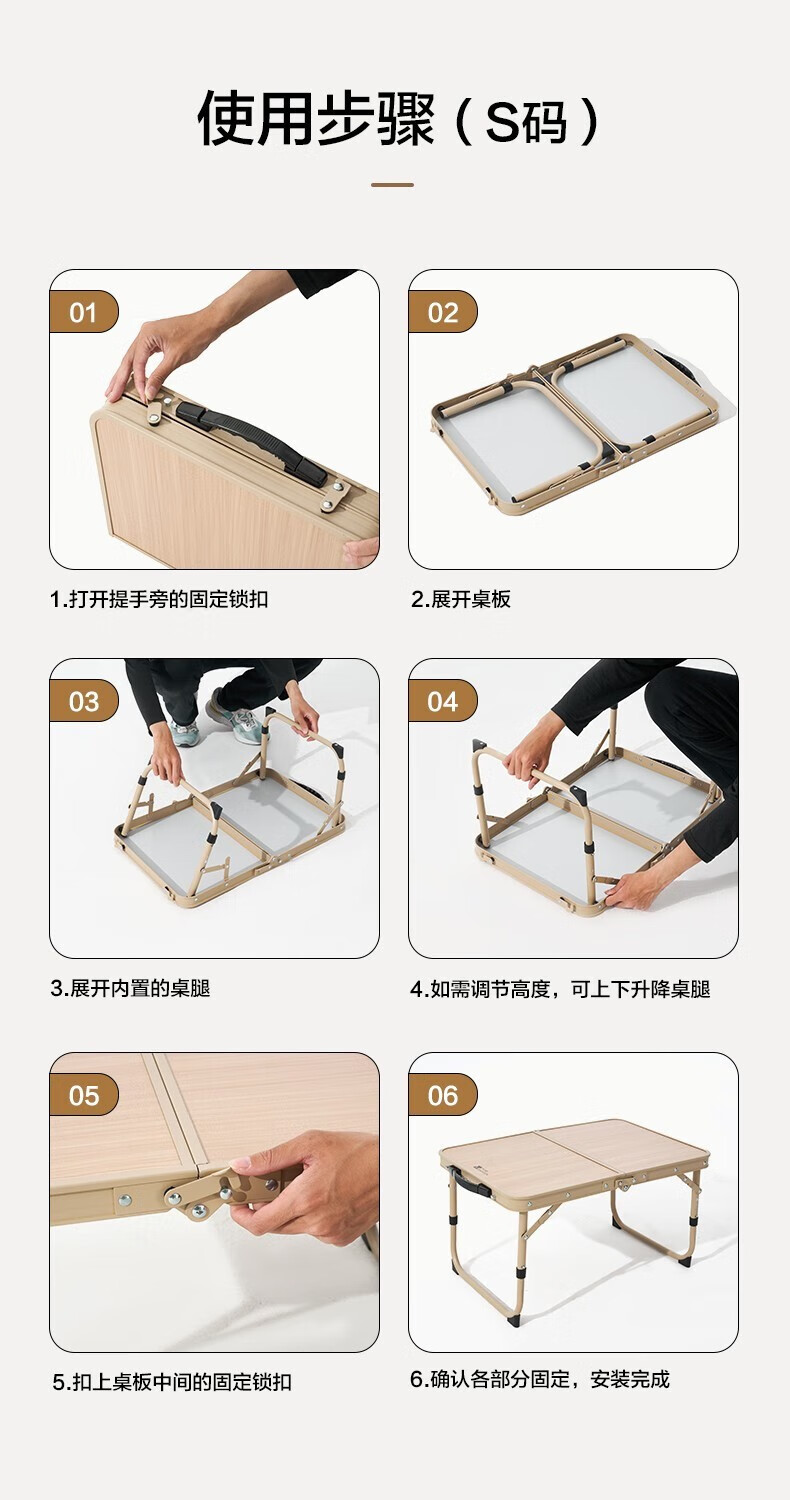 使用步骤（S码）

01

1.打开提手旁的固定锁扣

02

2.展开桌板

03

3.展开内置的桌腿

04

4.如需调节高度，可上下升降桌腿

05

5.扣上桌板中间的固定锁扣

06

6.确认各部分固定，安装完成