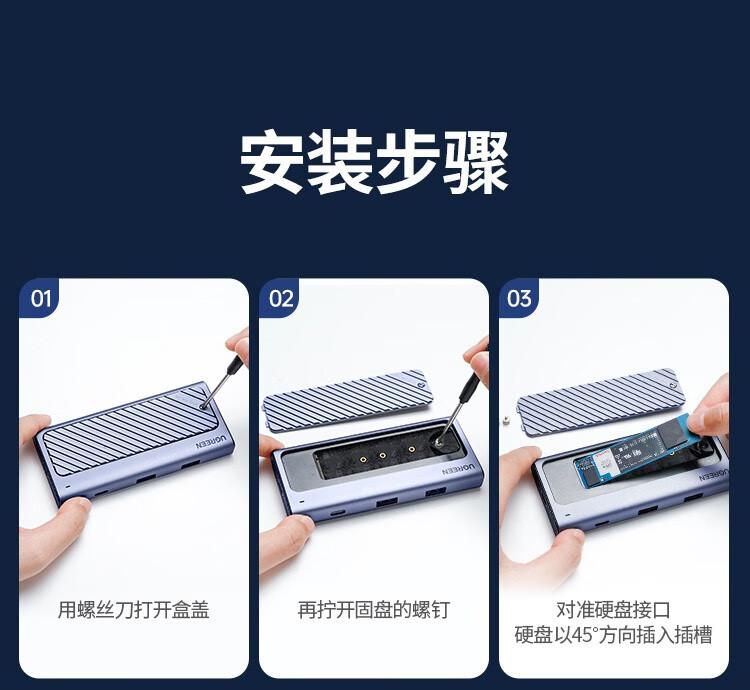 安装步骤

01

UGREEN

用螺丝刀打开盒盖

02

UGREEN

再拧开固盘的螺钉

03

UGREEN

对准硬盘接口
硬盘以45°方向插入插槽