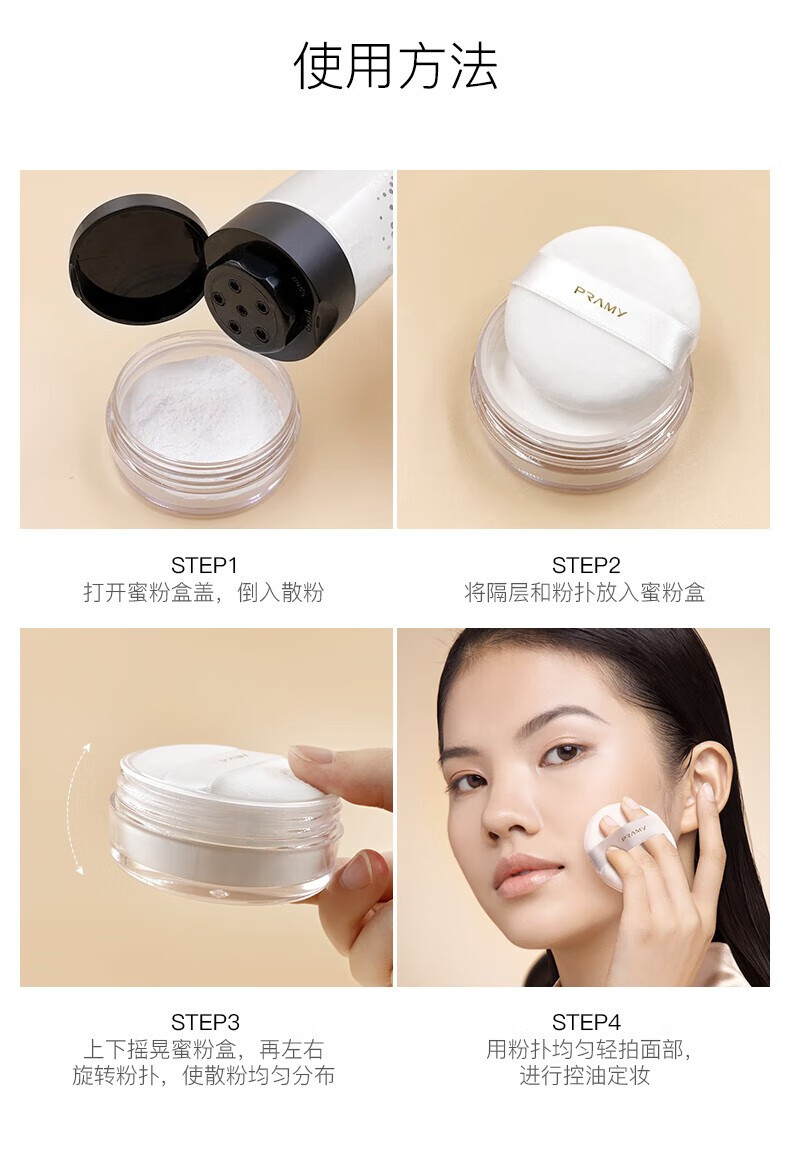 使用方法

PRAMY

STEP1
打开蜜粉盒盖，倒入散粉

STEP2
将隔层和粉扑放入蜜粉盒

PRAMY

STEP3
上下摇晃蜜粉盒，再左右旋转粉扑，使散粉均匀分布

STEP4
用粉扑均匀轻拍面部，进行控油定妆