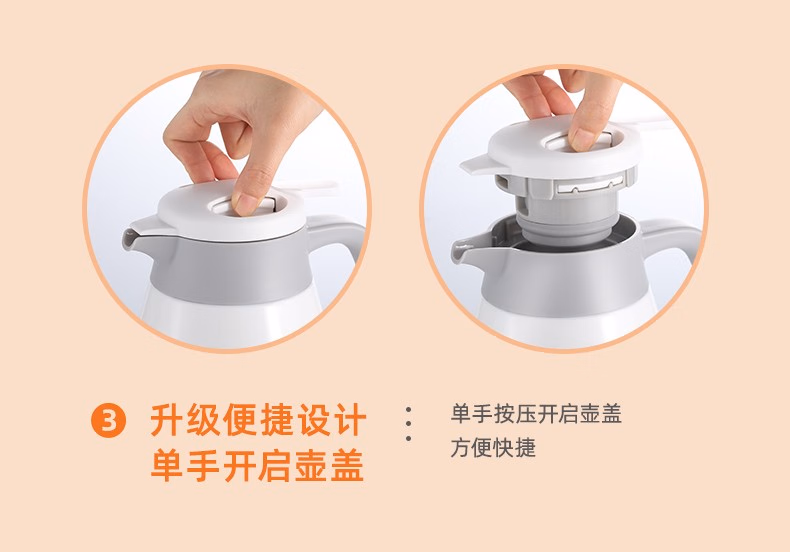 3 升级便捷设计
单手开启壶盖

单手按压开启壶盖
方便快捷