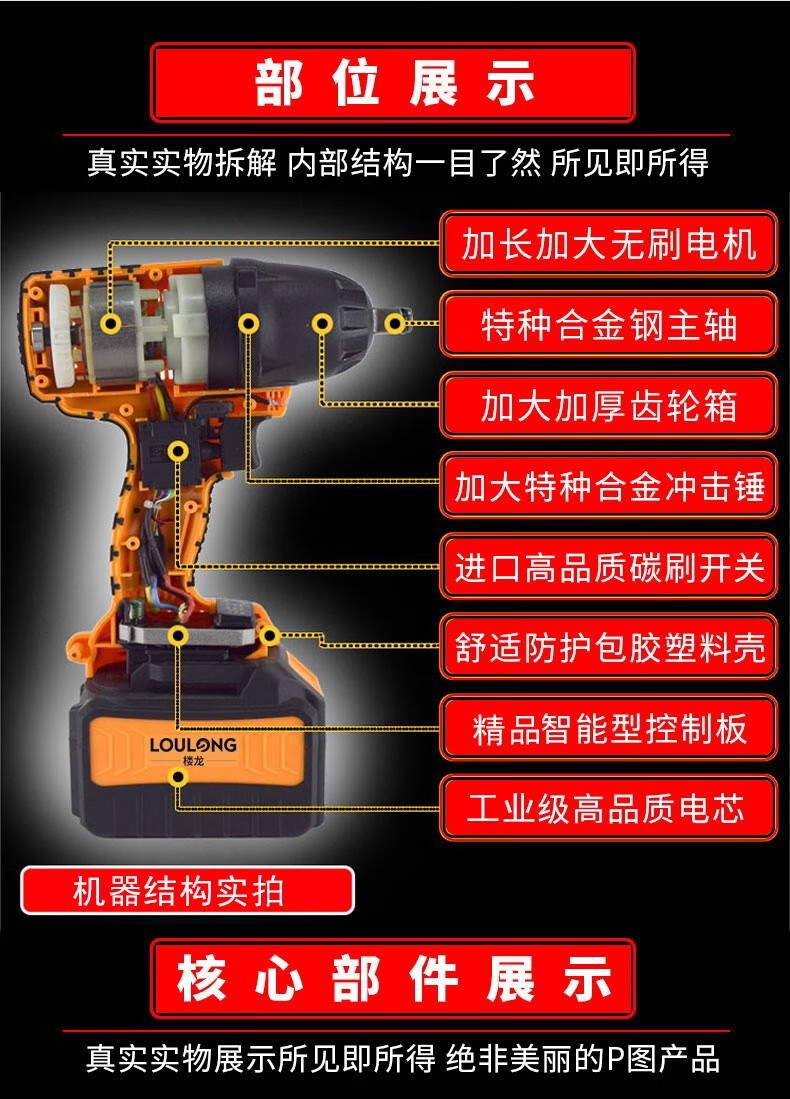 部位展示

真实实物拆解 内部结构一目了然 所见即所得

加长加大无刷电机

特种合金钢主轴

加大加厚齿轮箱

加大特种合金冲击锤

进口高品质碳刷开关

舒适防护包胶塑料壳

精品智能型控制板

工业级高品质电芯

LOULONG
楼龙

机器结构实拍

核心部件展示

真实实物展示所见即所得 绝非美丽的P图产品