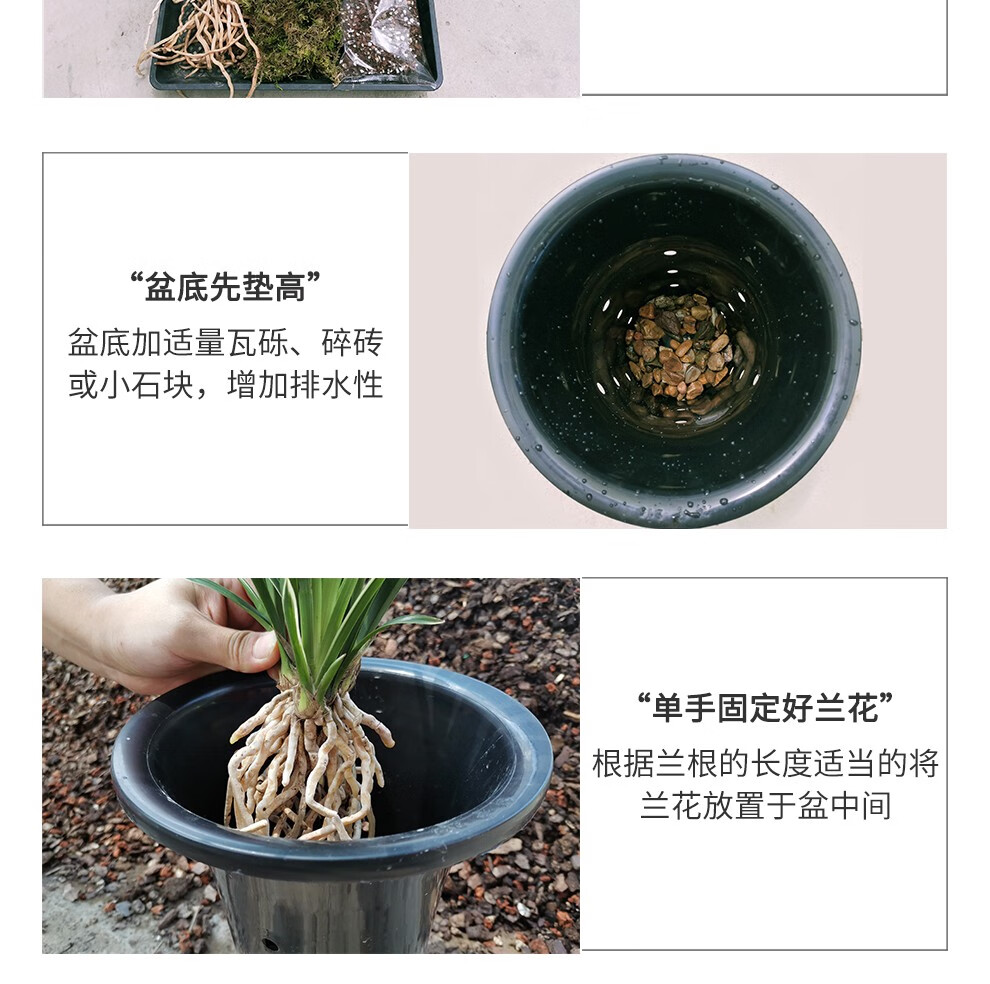 “盆底先垫高”
盆底加适量瓦砾、碎砖或小石块，增加排水性

“单手固定好兰花”
根据兰根的长度适当的将兰花放置于盆中间