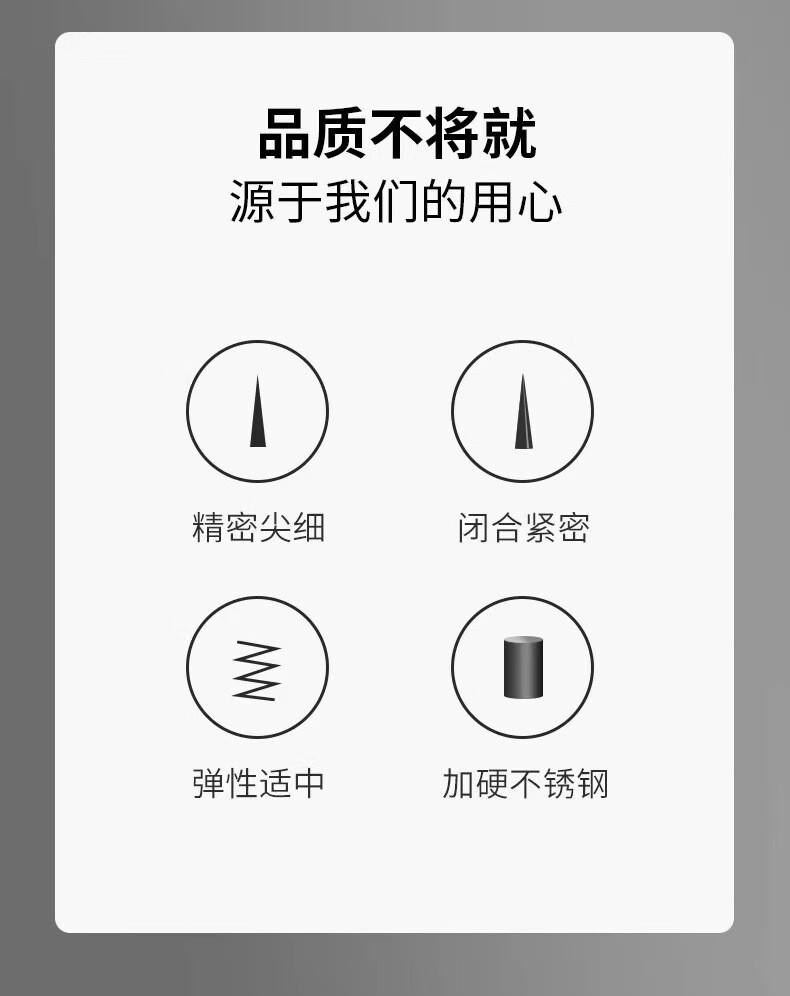 品质不将就
源于我们的用心

精密尖细

闭合紧密

弹性适中

加硬不锈钢