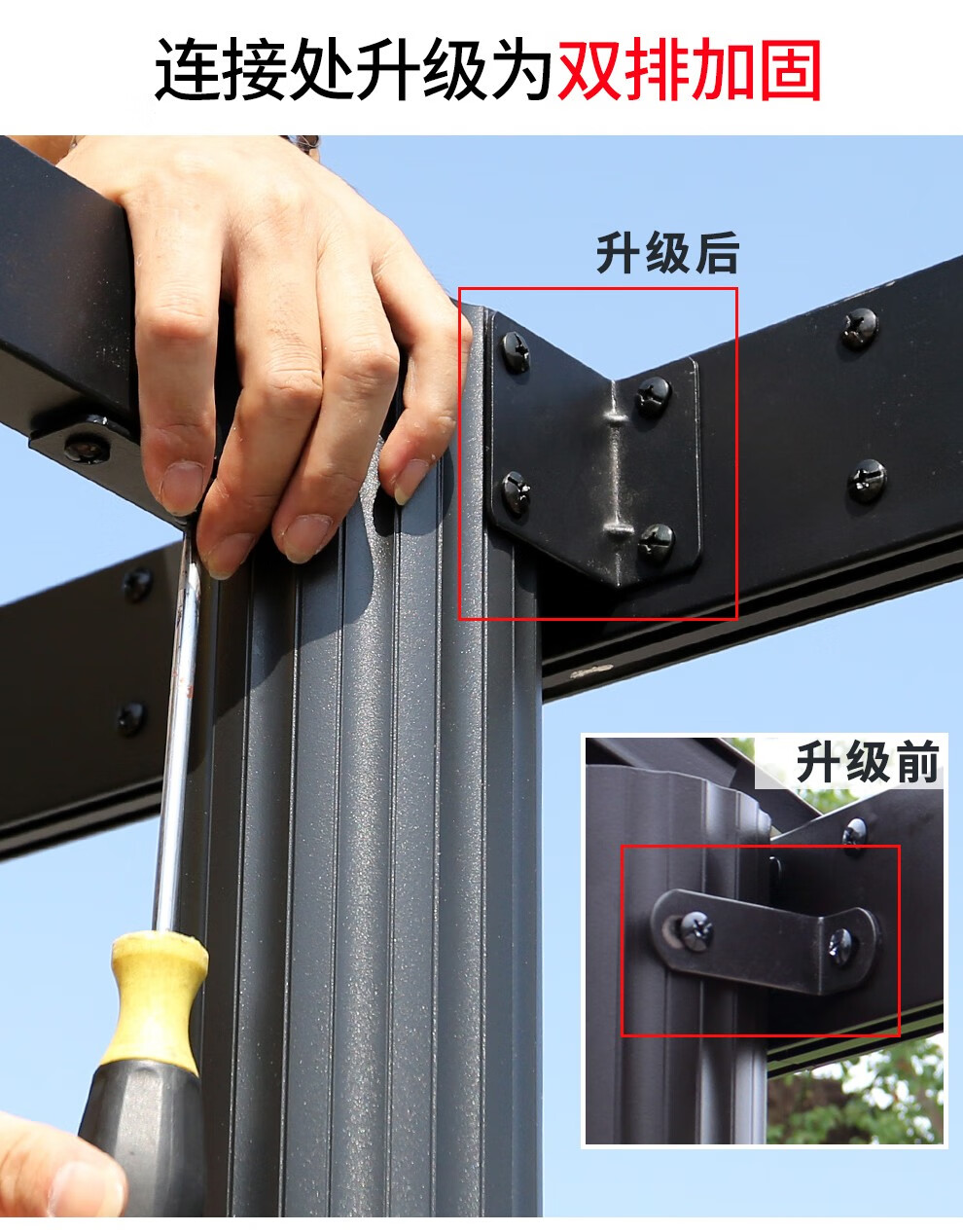 连接处升级为双排加固

升级后

升级前