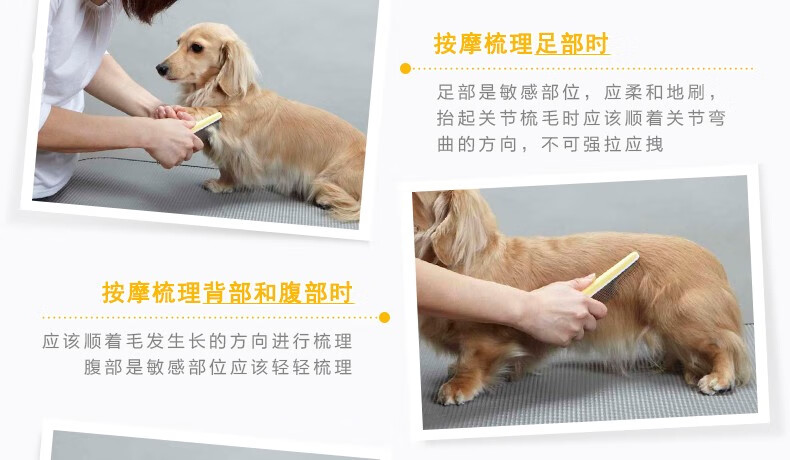 按摩梳理足部时

足部是敏感部位，应柔和地刷，抬起关节梳毛时应该顺着关节弯曲的方向，不可强拉应拽

按摩梳理背部和腹部时

应该顺着毛发生长的方向进行梳理
腹部是敏感部位应该轻轻梳理