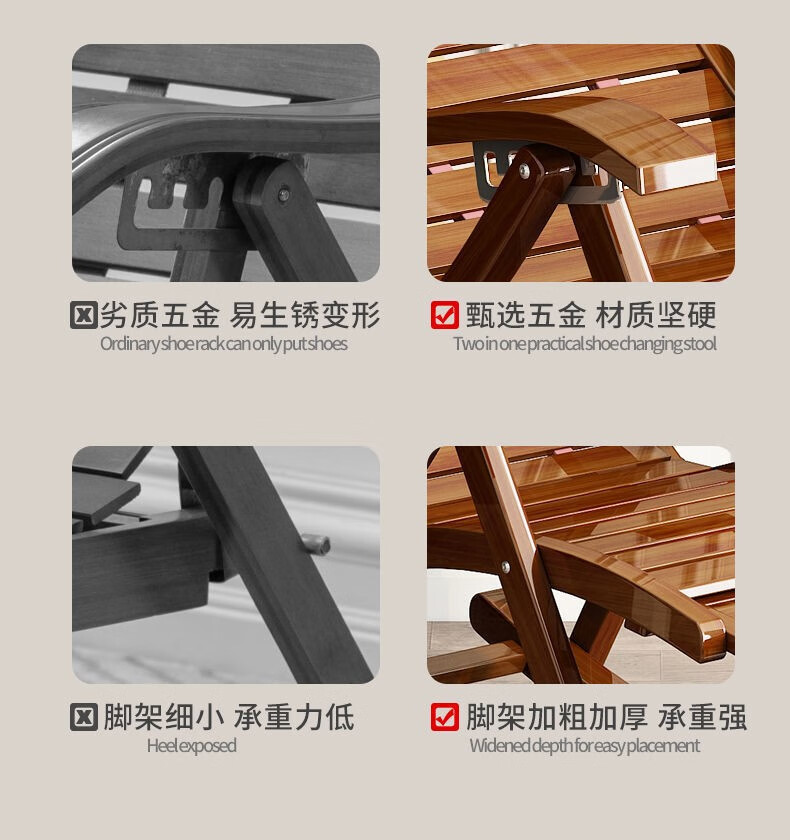 劣质五金 易生锈变形
Ordinary shoe rack can only put shoes

甄选五金 材质坚硬
Two in one practical shoe changing stool

脚架细小 承重力低
Heel exposed

脚架加粗加厚 承重强
Widened depth for easy placement