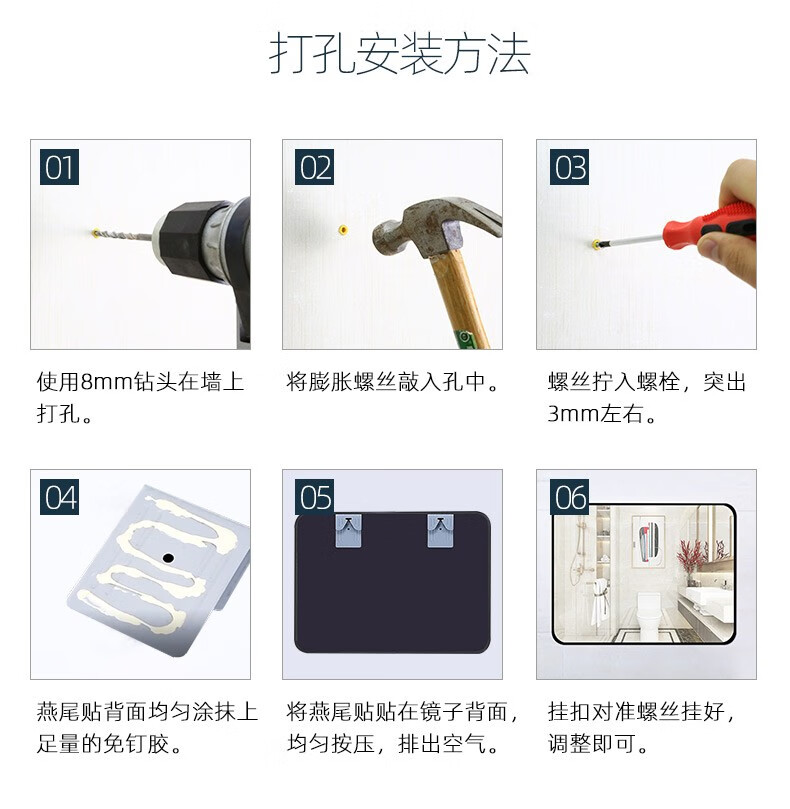 打孔安装方法

01

使用8mm钻头在墙上打孔。

02

将膨胀螺丝敲入孔中。

03

螺丝拧入螺栓，突出3mm左右。

04

燕尾贴背面均匀涂抹上足量的免钉胶。

05

将燕尾贴贴在镜子背面，均匀按压，排出空气。

06

挂扣对准螺丝挂好，调整即可。