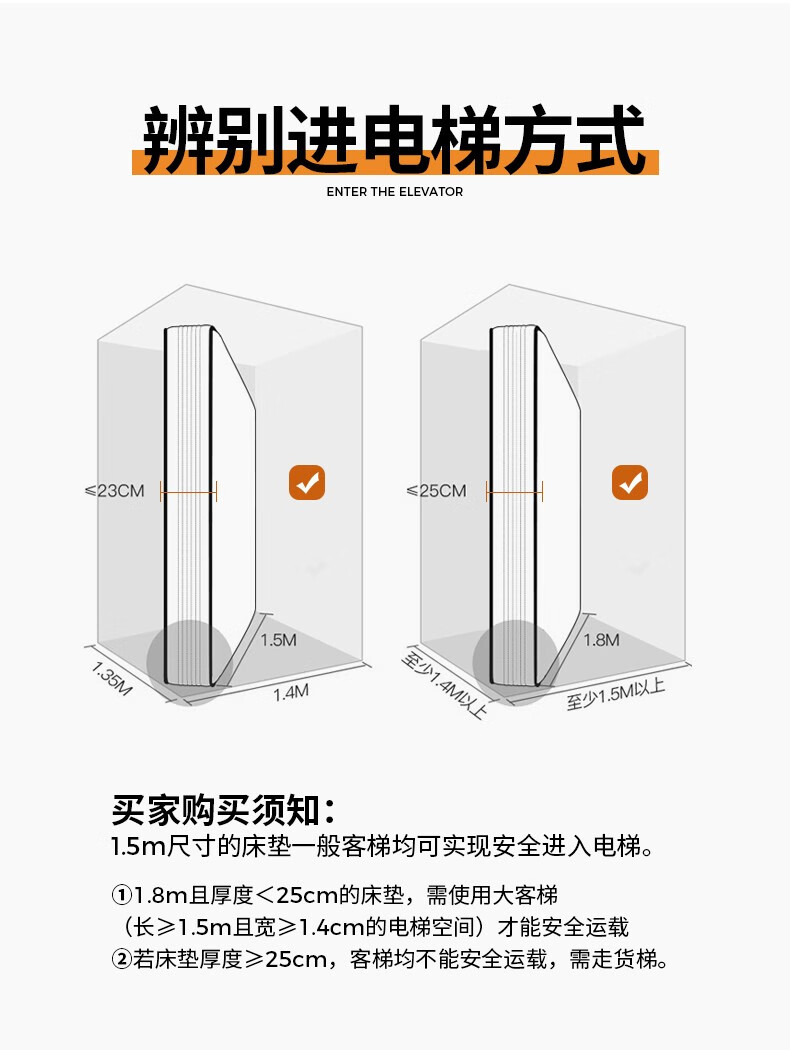 辨别进电梯方式
ENTER THE ELEVATOR

≤23CM
1.5M
1.35M
1.4M

≤25CM
1.8M
至少1.4M以上
至少1.5M以上

买家购买须知：
1.5m尺寸的床垫一般客梯均可实现安全进入电梯。

①1.8m且厚度＜25cm的床垫，需使用大客梯
（长≥1.5m且宽≥1.4cm的电梯空间）才能安全运载
②若床垫厚度≥25cm，客梯均不能安全运载，需走货梯。