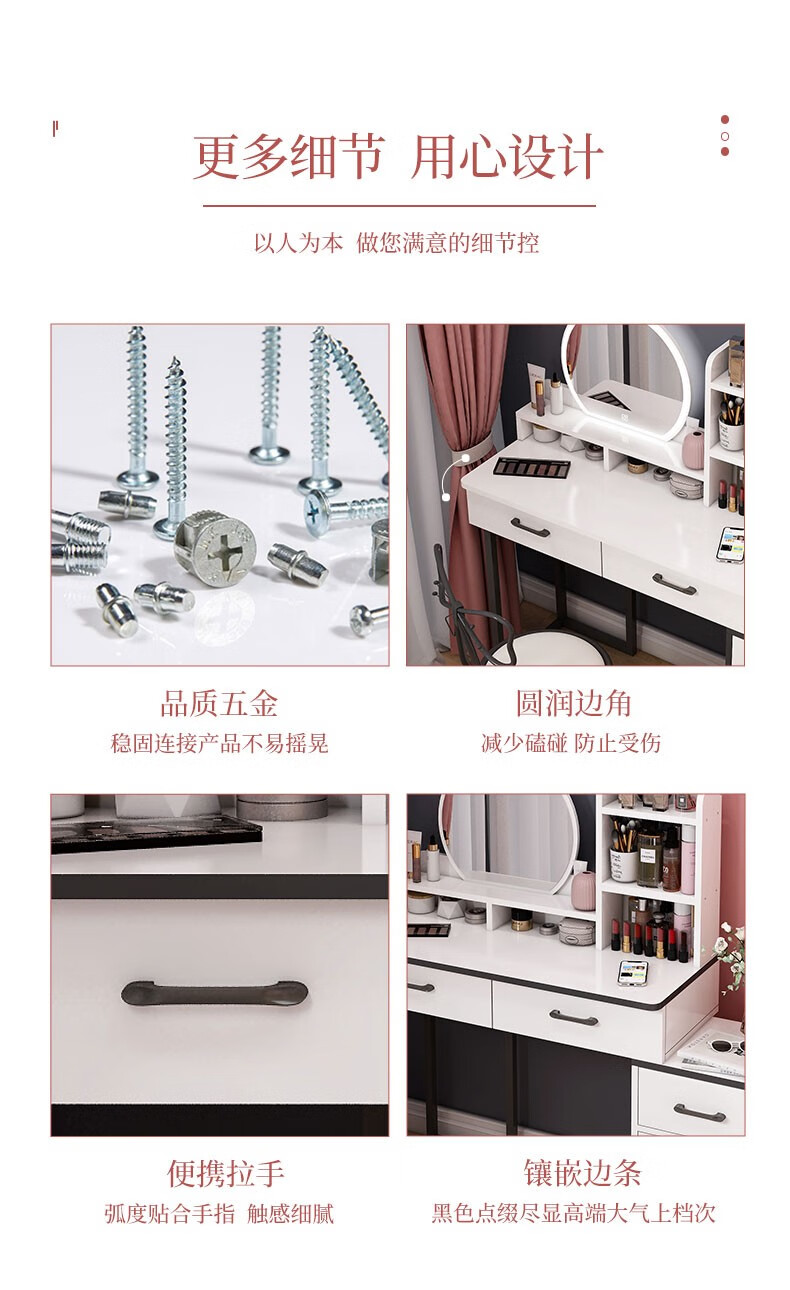 更多细节 用心设计

以人为本 做您满意的细节控

品质五金

稳固连接产品不易摇晃

圆润边角

减少磕碰 防止受伤

便携拉手

弧度贴合手指 触感细腻

镶嵌边条

黑色点缀尽显高端大气上档次