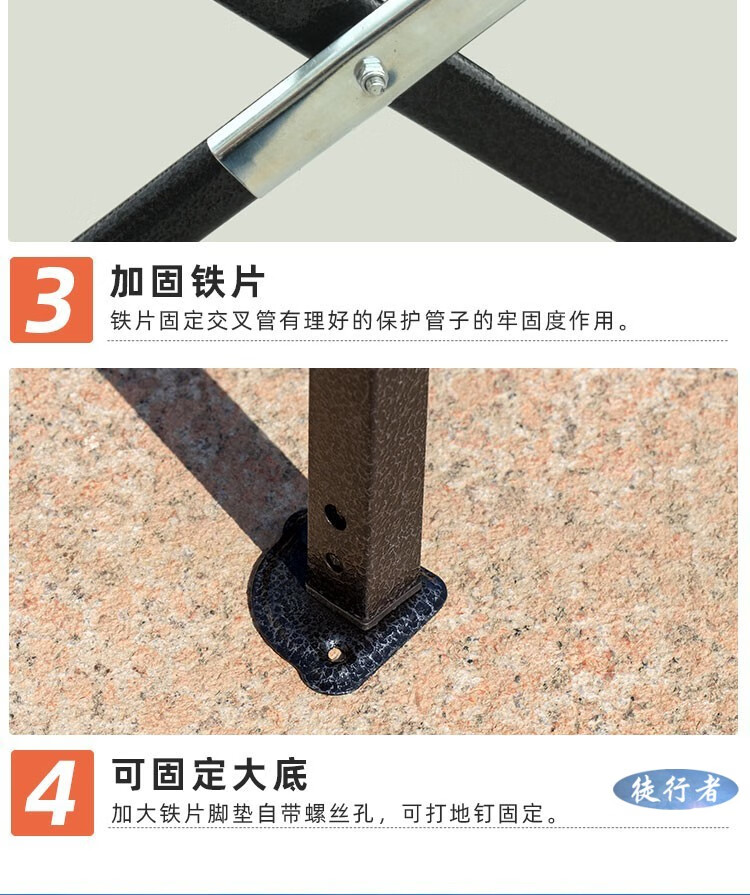 3
加固铁片
铁片固定交叉管有理好的保护管子的牢固度作用。

4
可固定大底
加大铁片脚垫自带螺丝孔，可打地钉固定。

徒行者