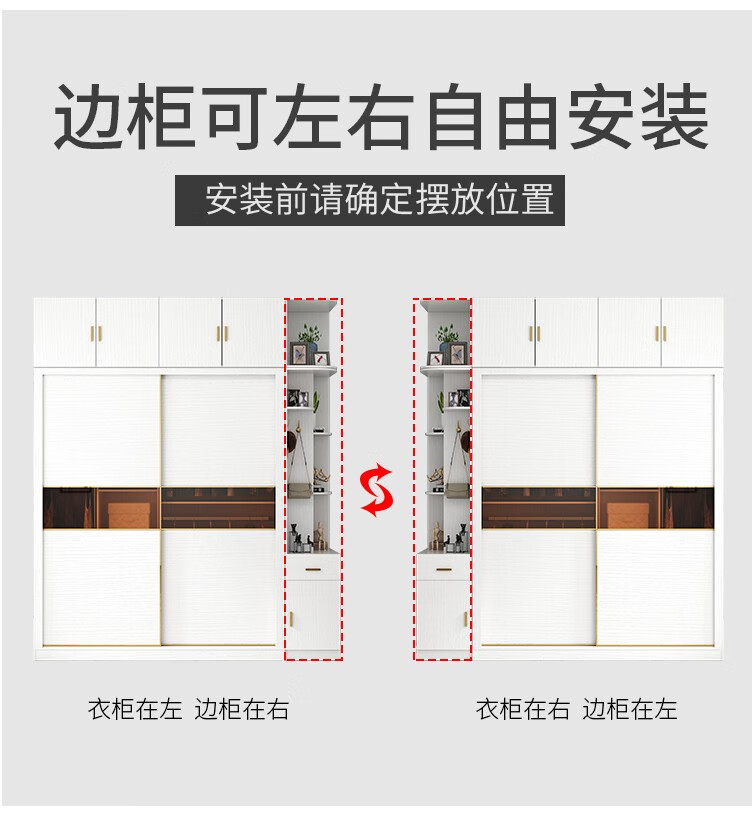 边柜可左右自由安装

安装前请确定摆放位置

衣柜在左 边柜在右

衣柜在右 边柜在左