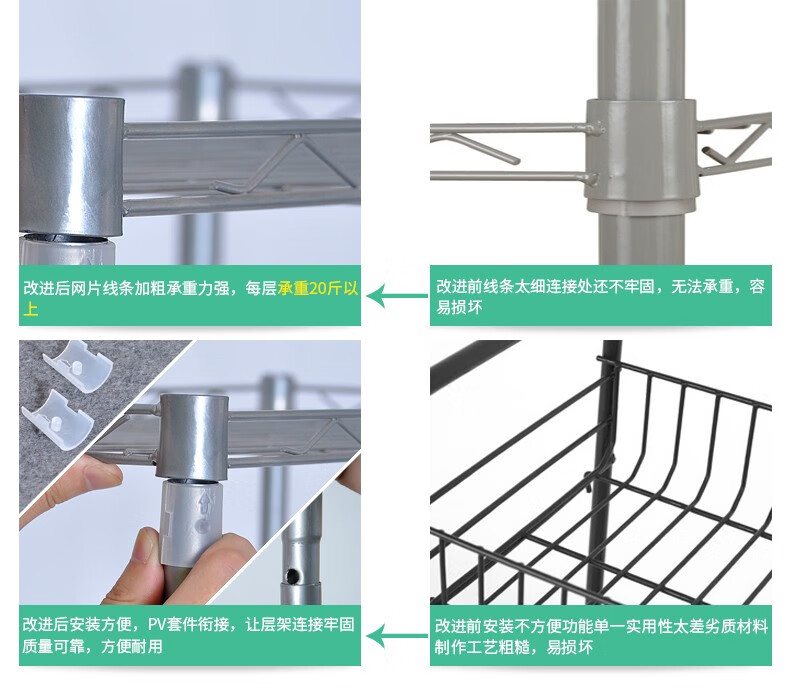 改进后网片线条加粗承重力强，每层承重20斤以上

改进前线条太细连接处还不牢固，无法承重，容易损坏

改进后安装方便，PV套件衔接，让层架连接牢固质量可靠，方便耐用

改进前安装不方便功能单一实用性太差劣质材料制作工艺粗糙，易损坏