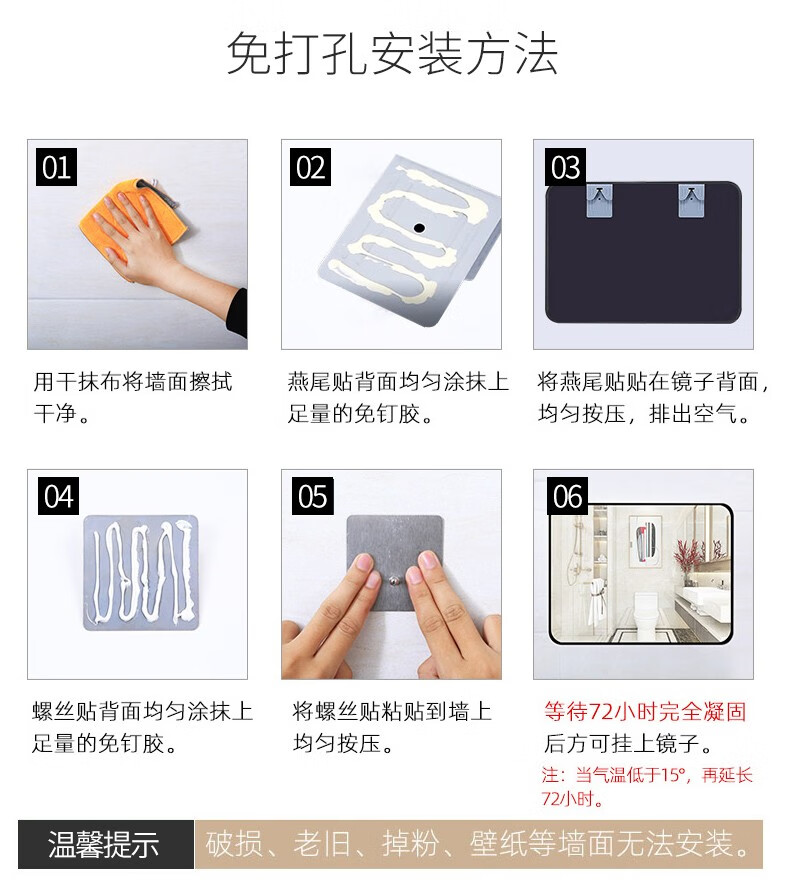 免打孔安装方法

01

用干抹布将墙面擦拭干净。

02

燕尾贴背面均匀涂抹上足量的免钉胶。

03

将燕尾贴贴在镜子背面，均匀按压，排出空气。

04

螺丝贴背面均匀涂抹上足量的免钉胶。

05

将螺丝贴粘贴到墙上均匀按压。

06

等待72小时完全凝固后方可挂上镜子。

注：当气温低于15°，再延长72小时。

温馨提示 破损、老旧、掉粉、壁纸等墙面无法安装。