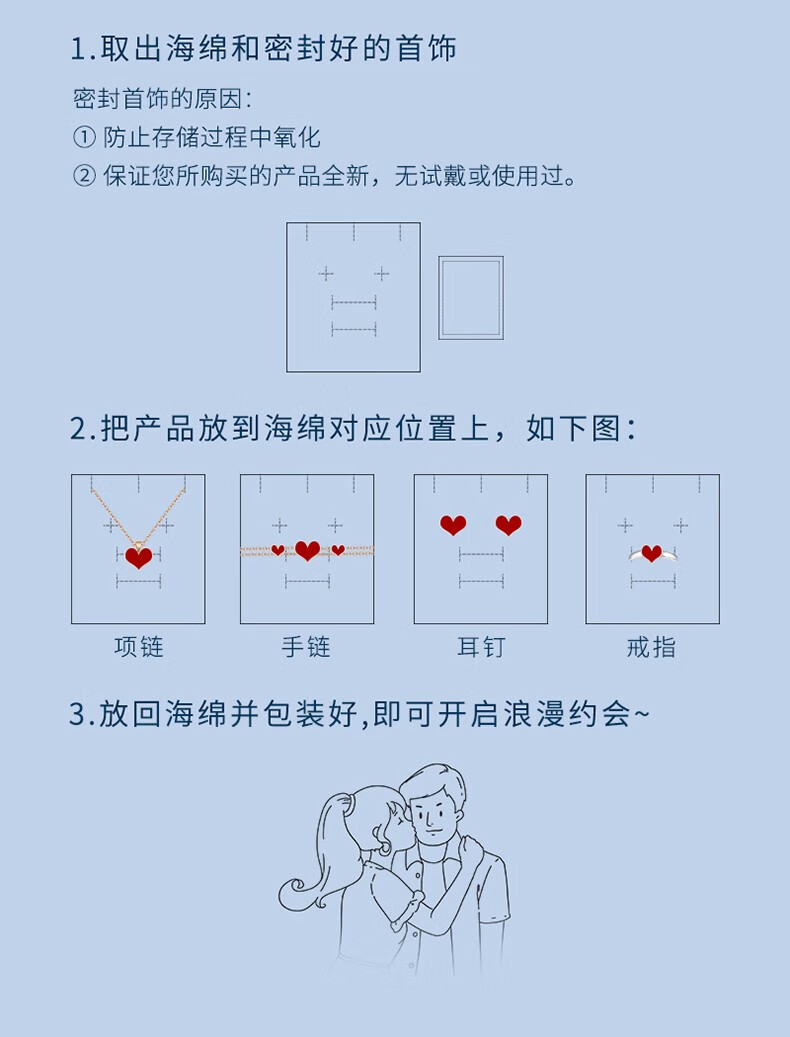 1.取出海绵和密封好的首饰

密封首饰的原因:
① 防止存储过程中氧化
② 保证您所购买的产品全新，无试戴或使用过。

2.把产品放到海绵对应位置上，如下图:

项链

手链

耳钉

戒指

3.放回海绵并包装好,即可开启浪漫约会~