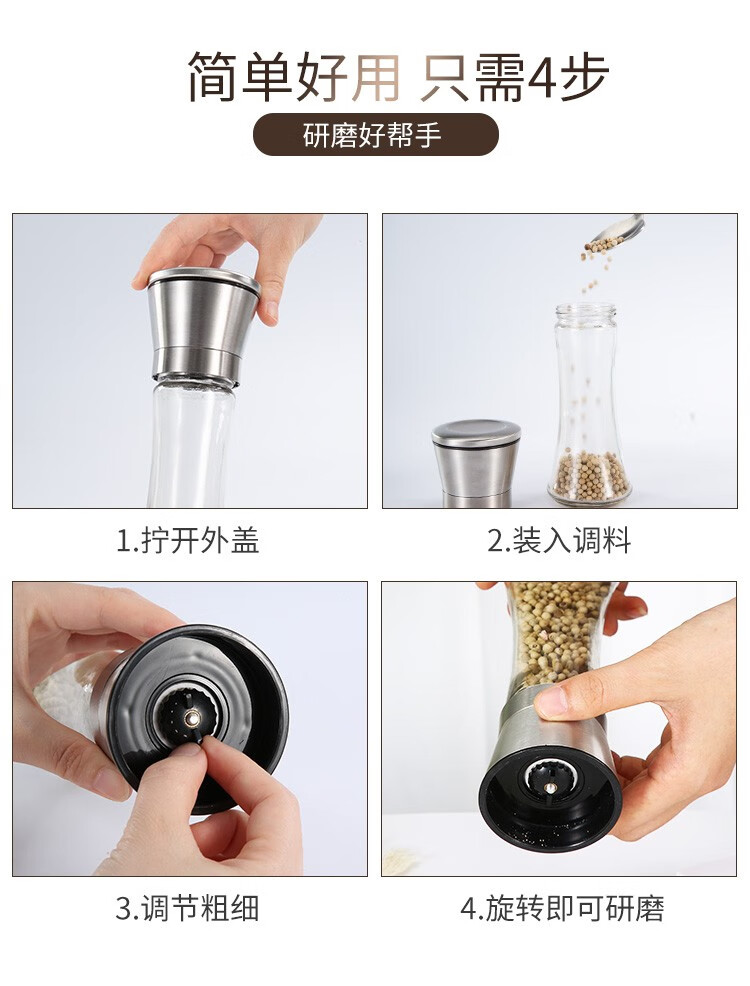 简单好用 只需4步

研磨好帮手

1.拧开外盖

2.装入调料

3.调节粗细

4.旋转即可研磨