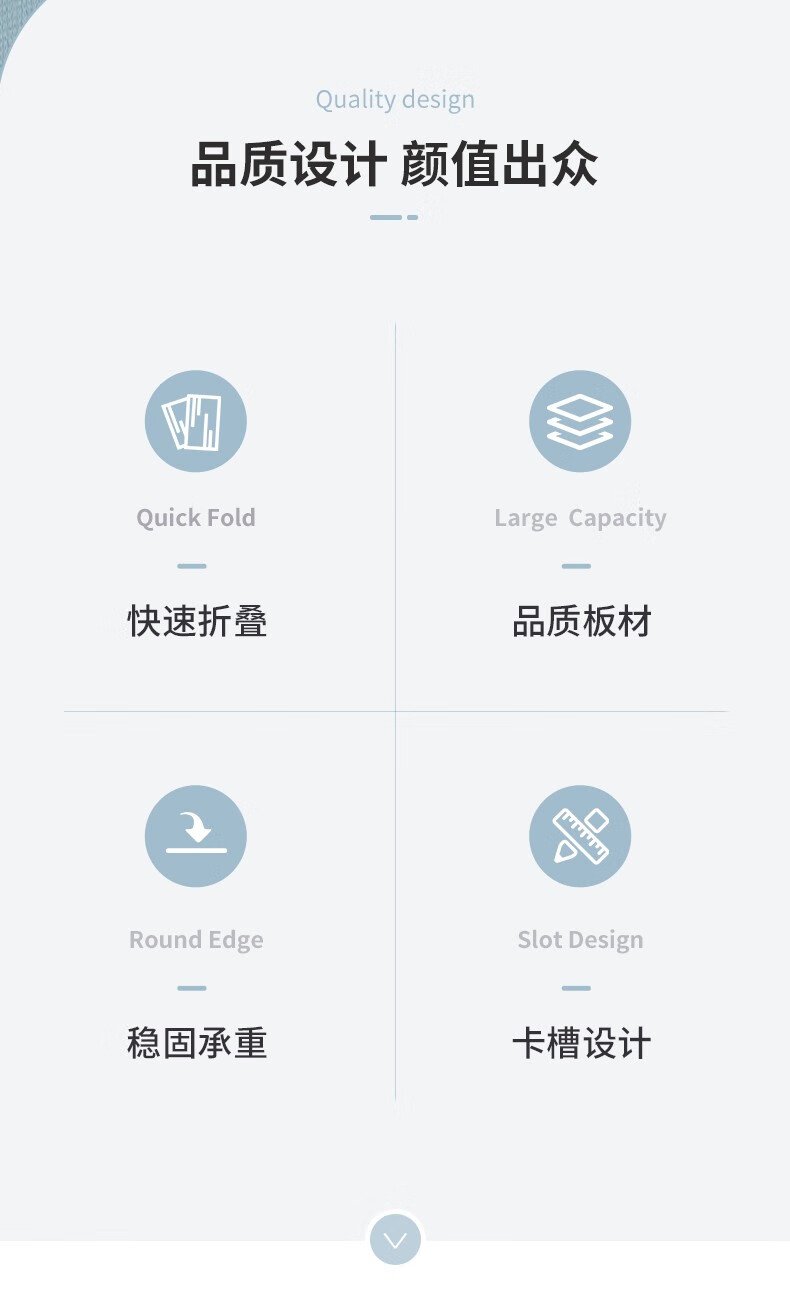 Quality design

品质设计 颜值出众

Quick Fold

快速折叠

Large Capacity

品质板材

Round Edge

稳固承重

Slot Design

卡槽设计