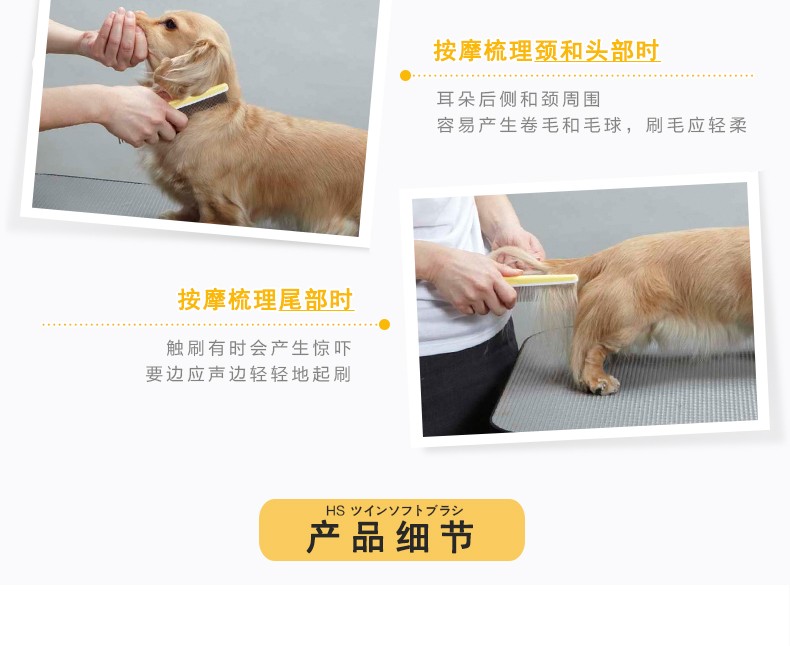 按摩梳理颈和头部时

耳朵后侧和颈周围
容易产生卷毛和毛球，刷毛应轻柔

按摩梳理尾部时

触刷有时会产生惊吓
要边应声边轻轻地起刷

HS ツインソフトブラシ
产品细节